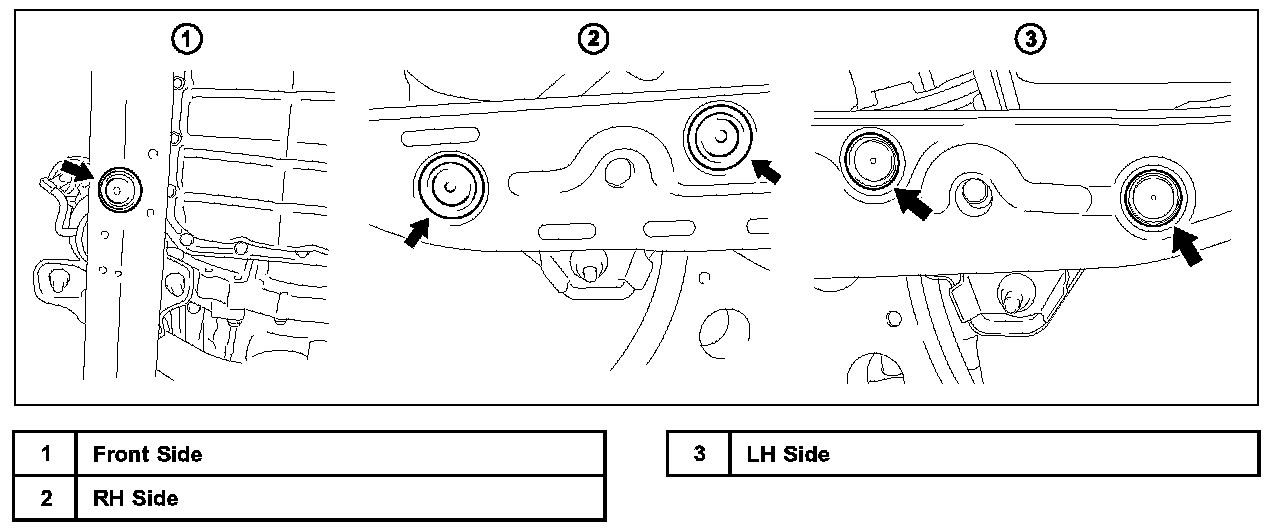 1 2 3

| 1 | Front Side |
|---|---|
| 2 | RH Side |

| 3 | LH Side |
|---|---|