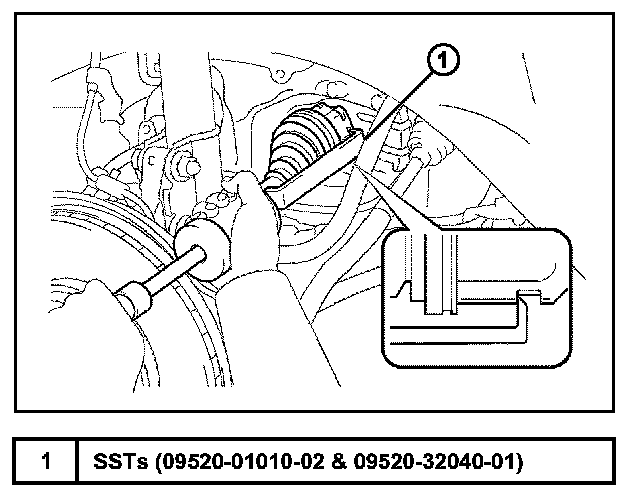 1

| 1 | SSTs (09520-01010-02 & 09520-32040-01) |
|---|---|