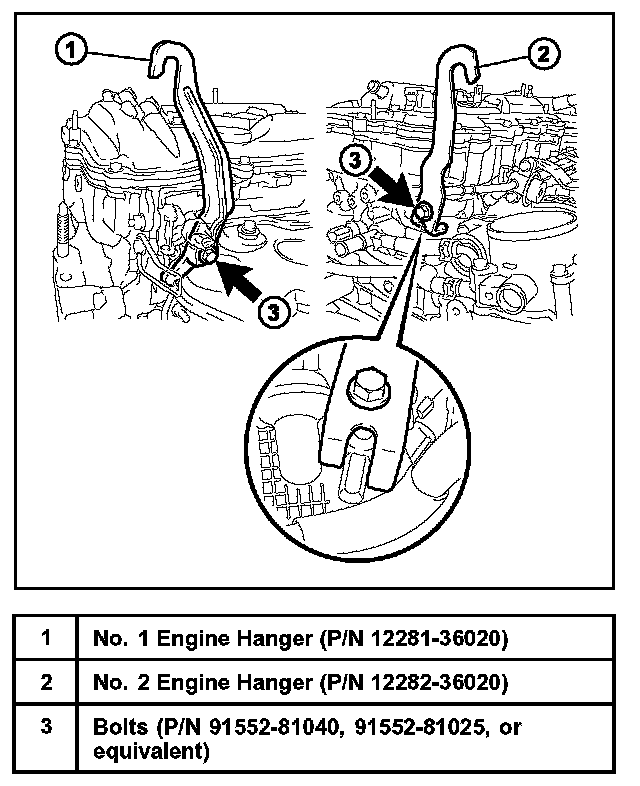 1
2
3
3

| 1 | No. 1 Engine Hanger (P/N 12281-36020) |
|---|---|
| 2 | No. 2 Engine Hanger (P/N 12282-36020) |
| 3 | Bolts (P/N 91552-81040, 91552-81025, or equivalent) |