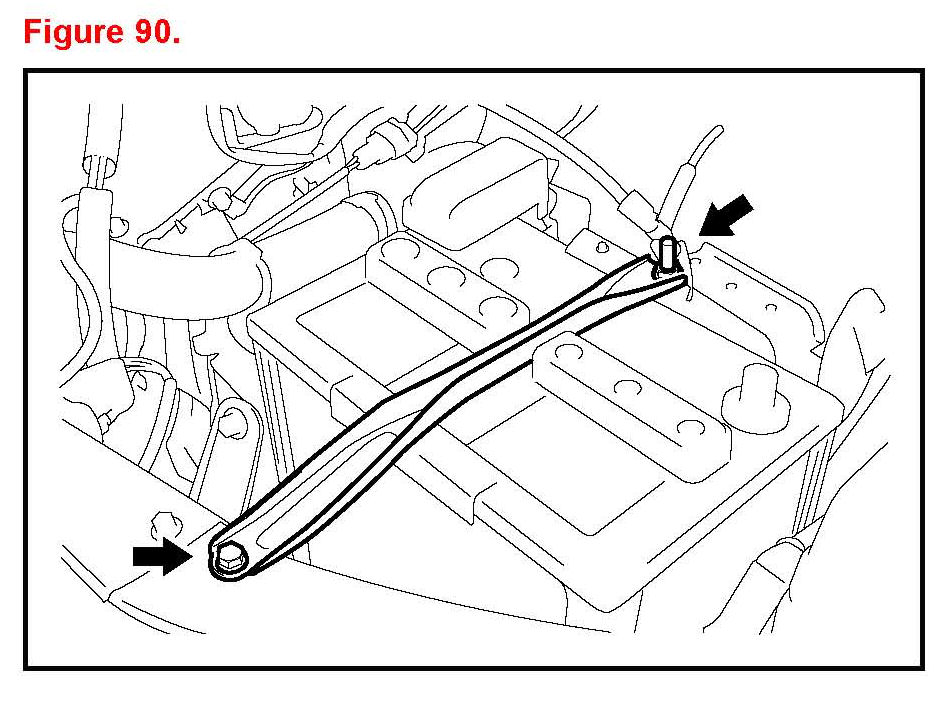 Figure 90.