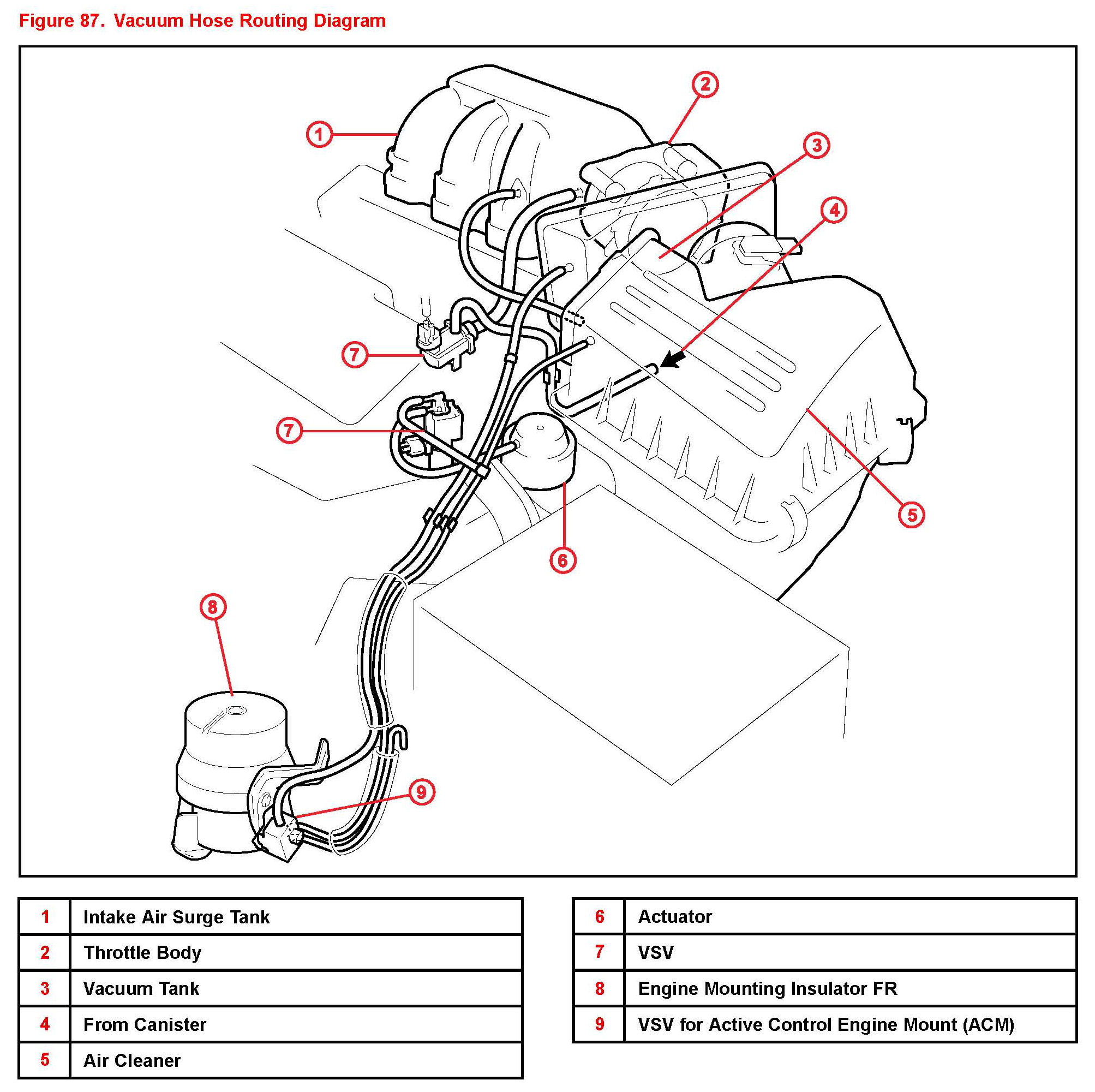 Figure 87. Vacuum Hose Routing Diagram

1
2
3
4
7
7
5
6
8
9

| 1 | Intake Air Surge Tank |
|---|---|
| 2 | Throttle Body |
| 3 | Vacuum Tank |
| 4 | From Canister |
| 5 | Air Cleaner |

| 6 | Actuator |
|---|---|
| 7 | VSV |
| 8 | Engine Mounting Insulator FR |
| 9 | VSV for Active Control Engine Mount (ACM) |