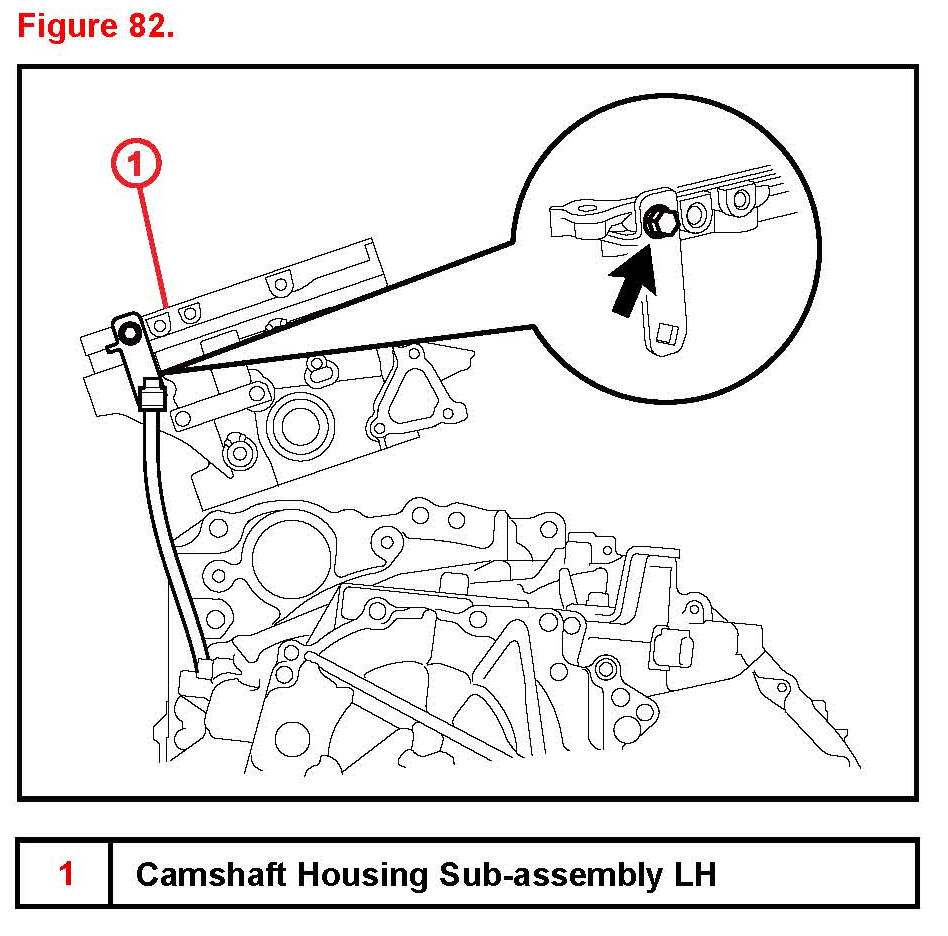 Figure 82.

1

| 1 | Camshaft Housing Sub-assembly LH |
|---|---|