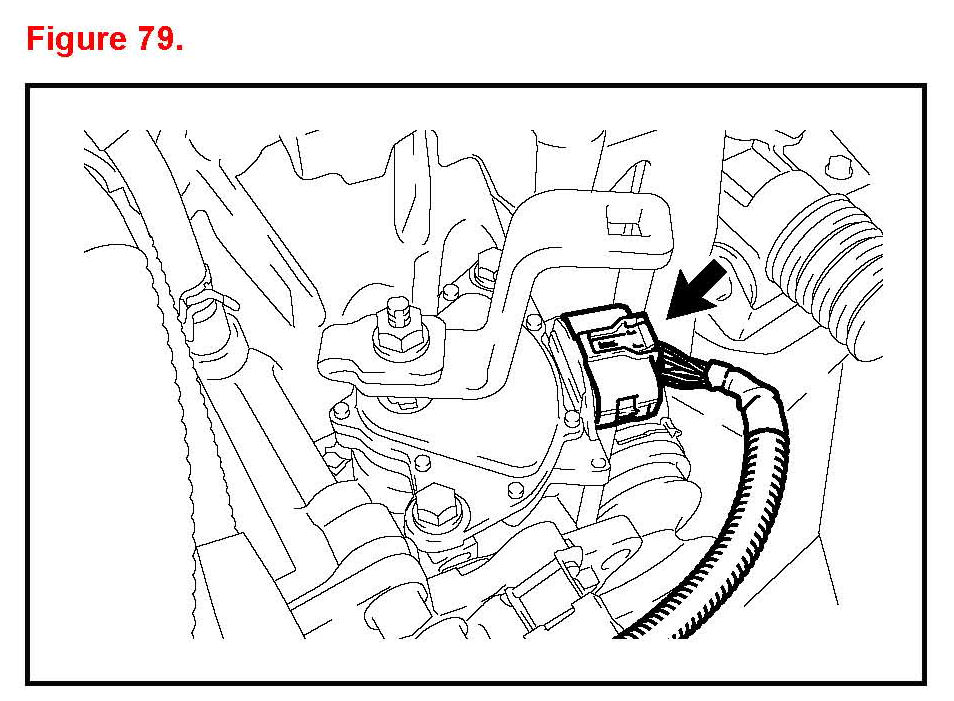 Figure 79.