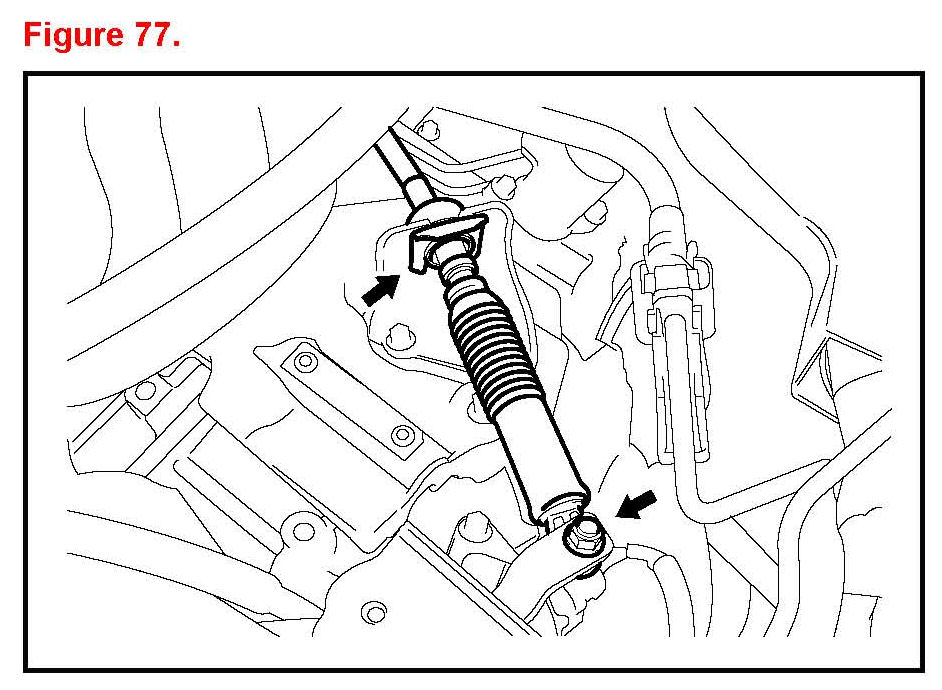 Figure 77.