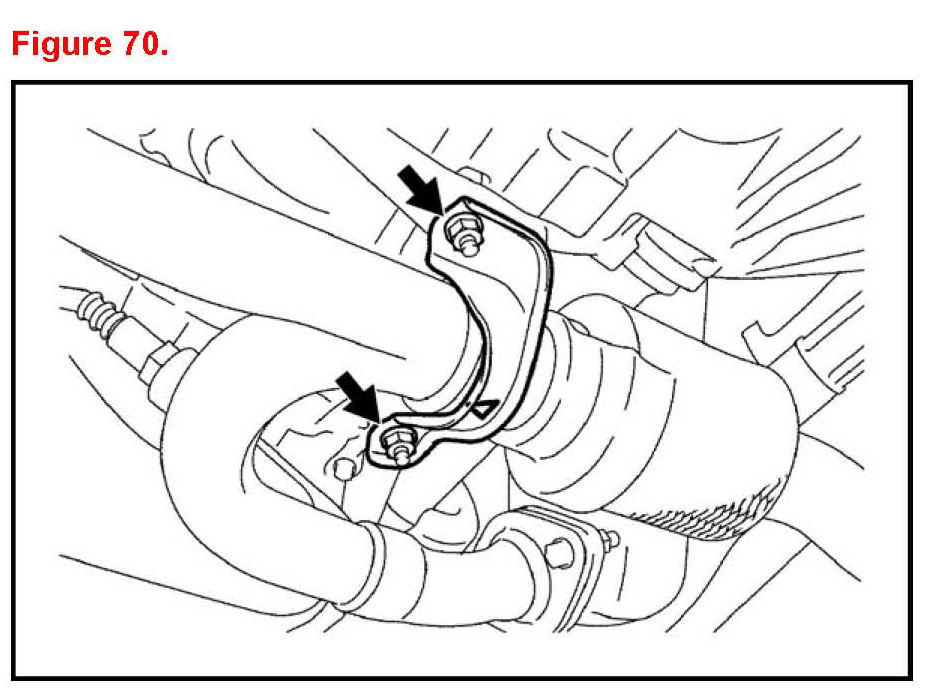 Figure 70.