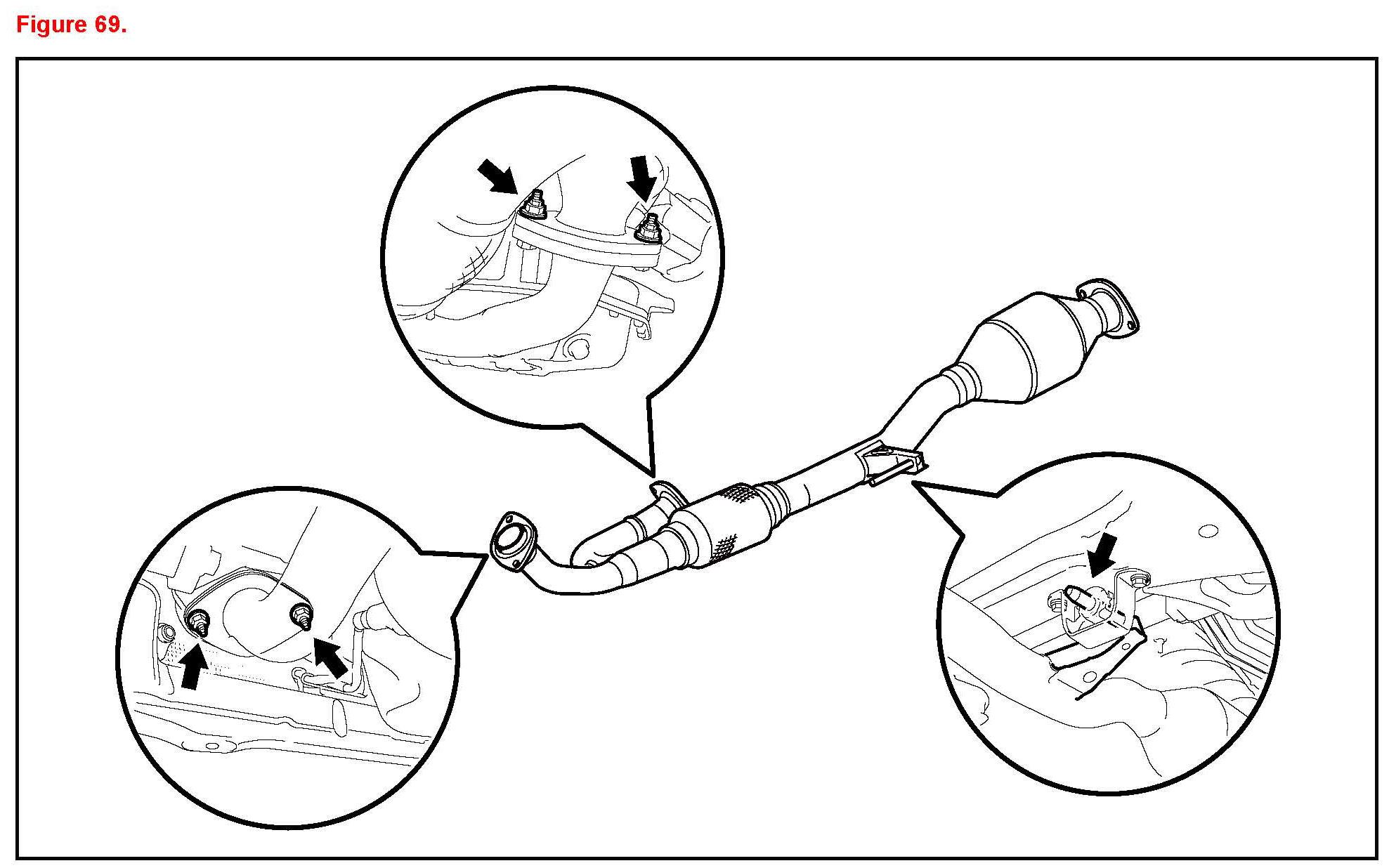 Figure 69.