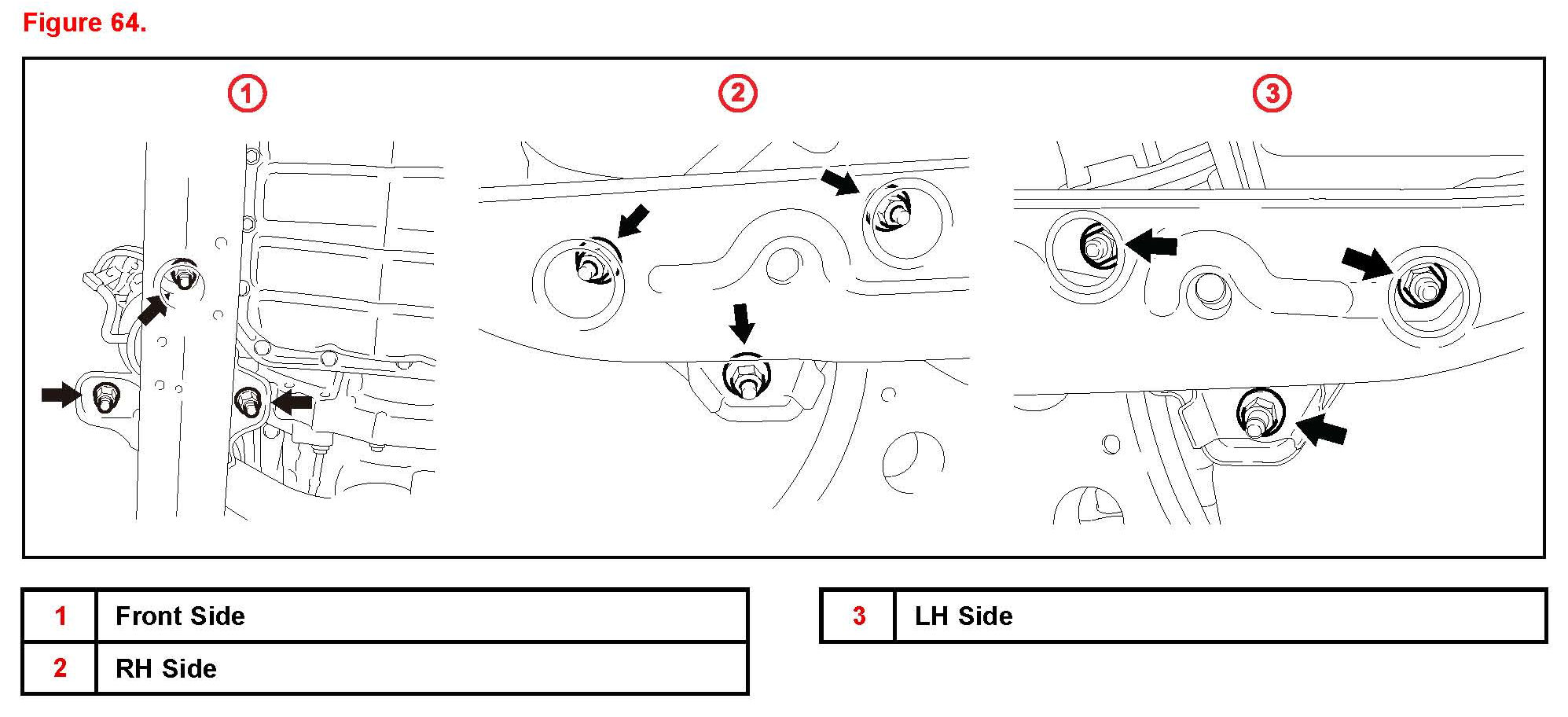 Figure 64.

1

2

3

| 1 | Front Side |
|---|---|
| 2 | RH Side |

| 3 | LH Side |
|---|---|