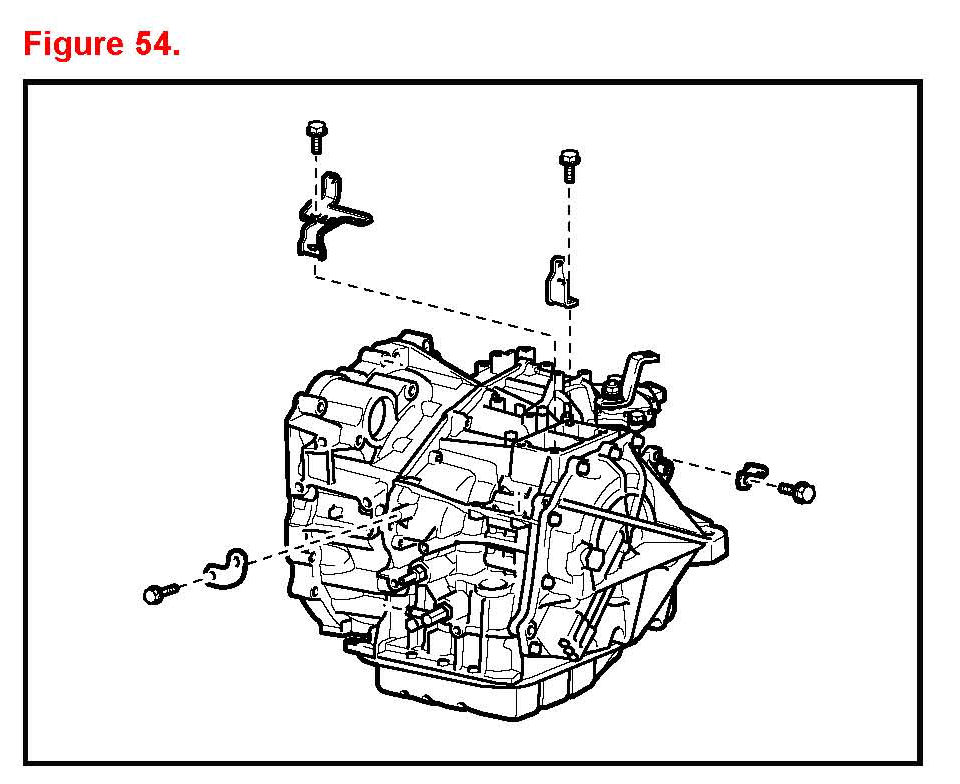 Figure 54.