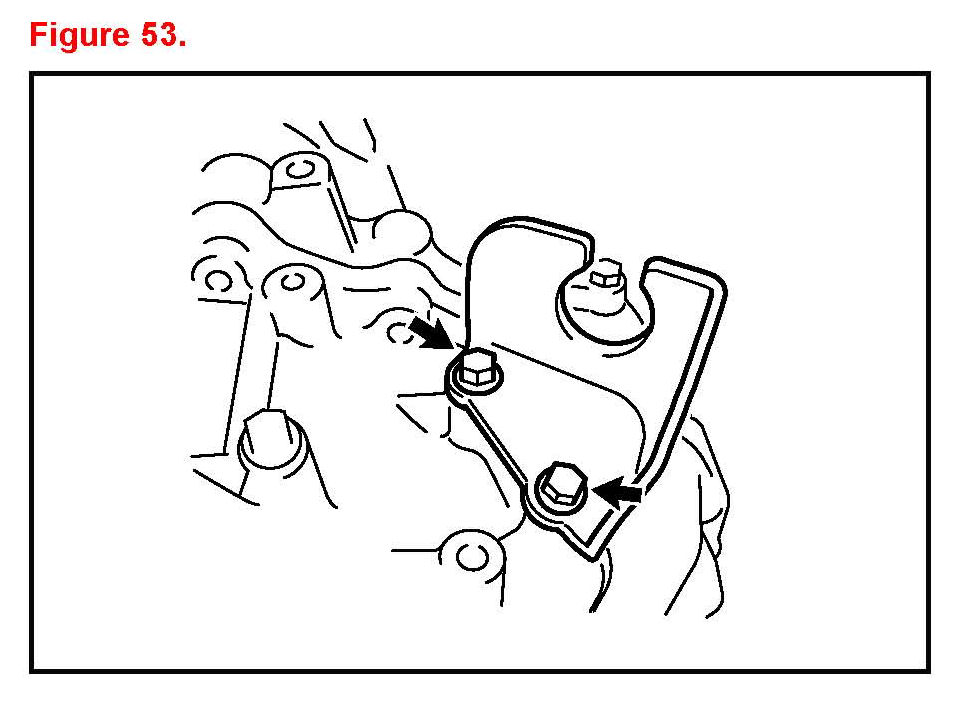 Figure 53.