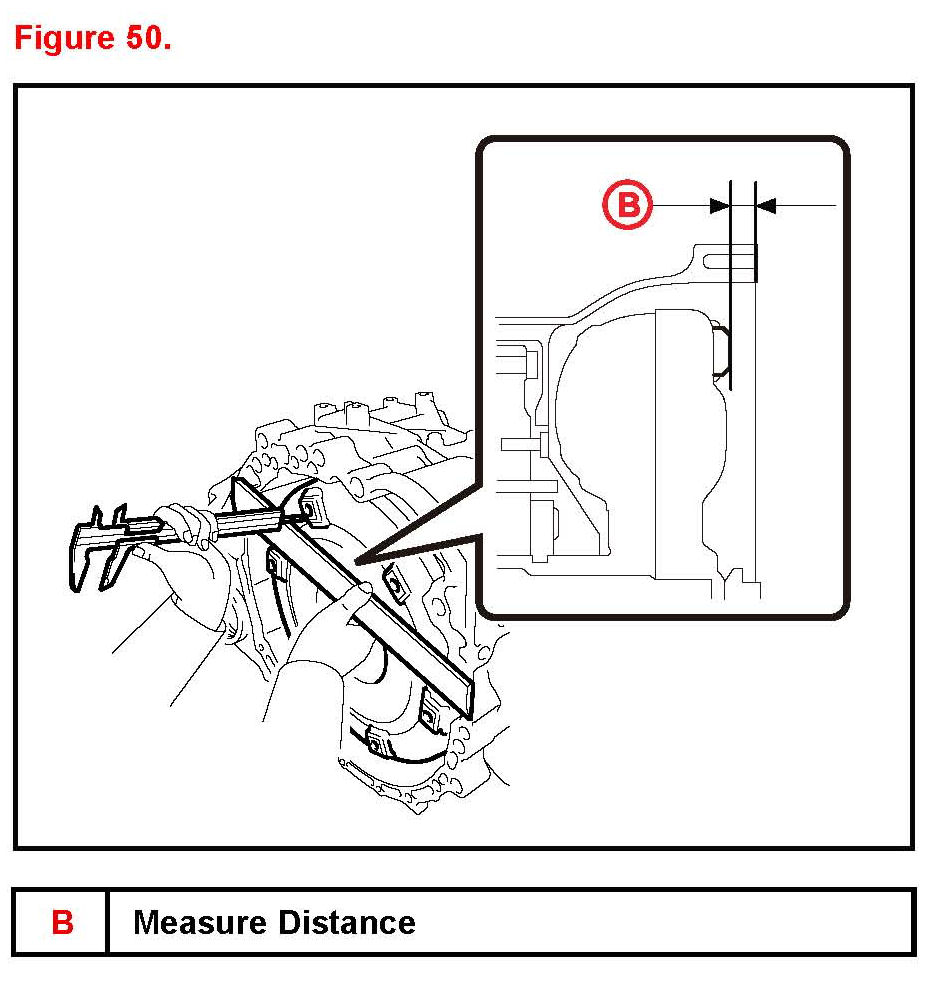 Figure 50.

B

| B | Measure Distance |
|---|---|