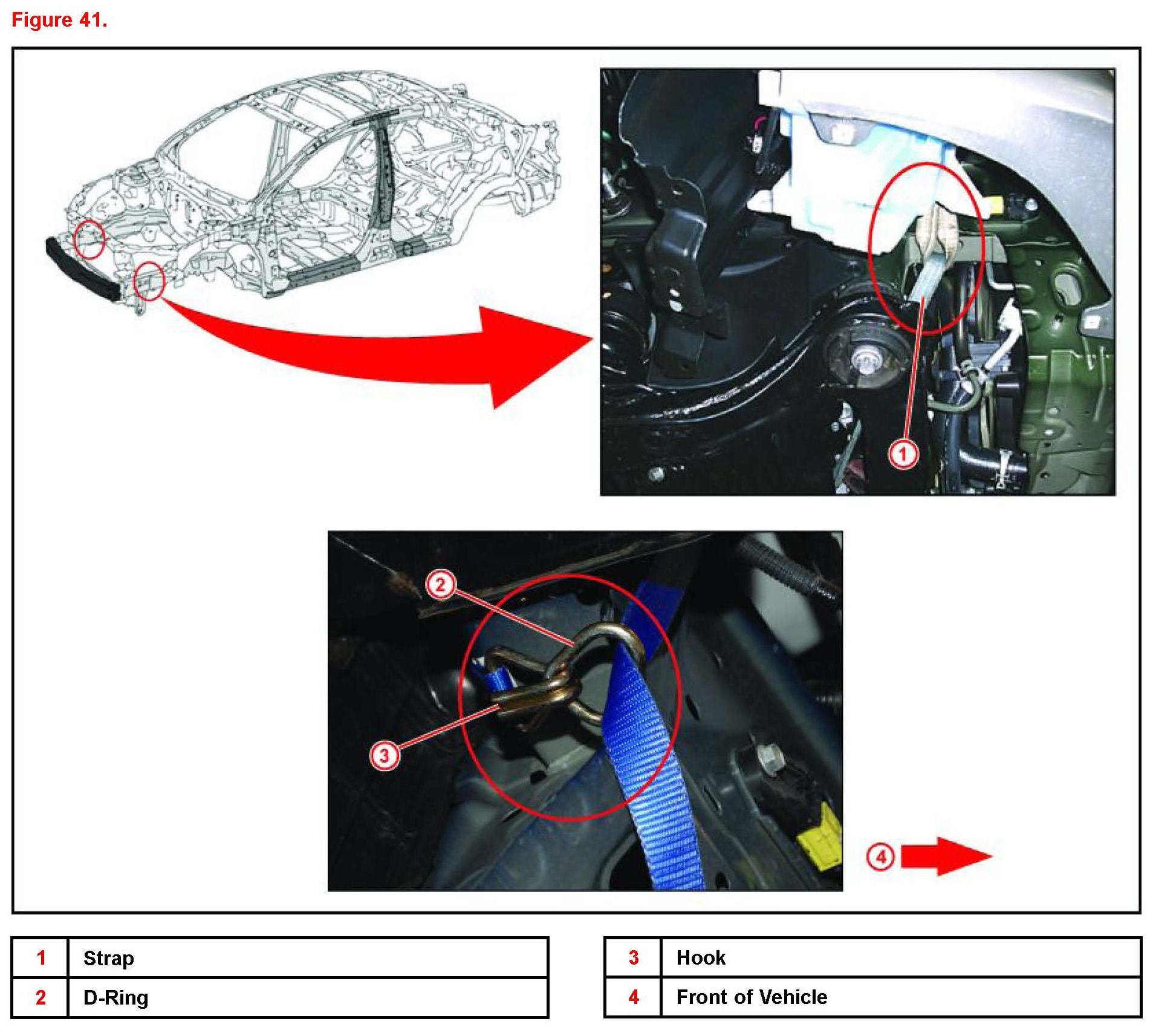 Figure 41.

1

2

3

4

| 1 | Strap |
|---|---|
| 2 | D-Ring |

| 3 | Hook |
|---|---|
| 4 | Front of Vehicle |