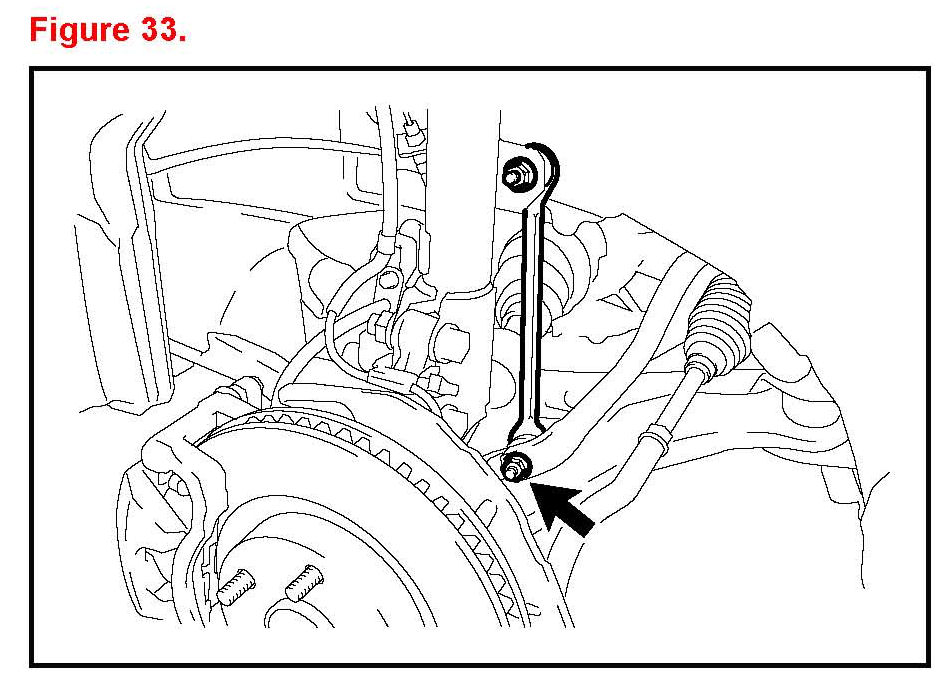 Figure 33.