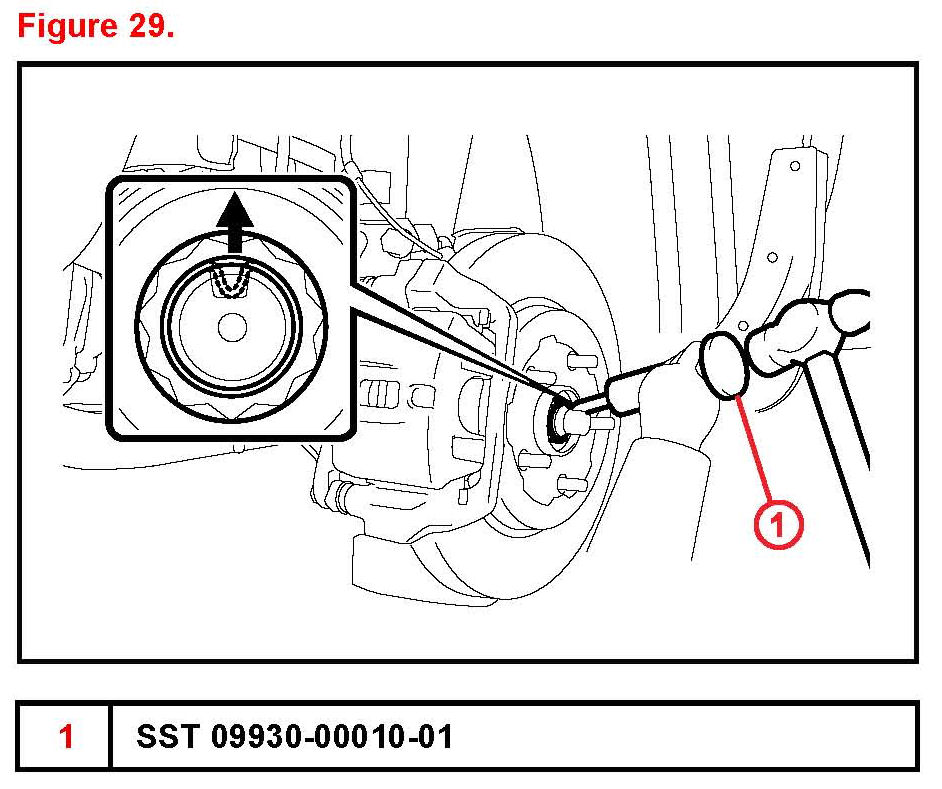 Figure 29.

1

| 1 | SST 09930-00010-01 |
|---|---|