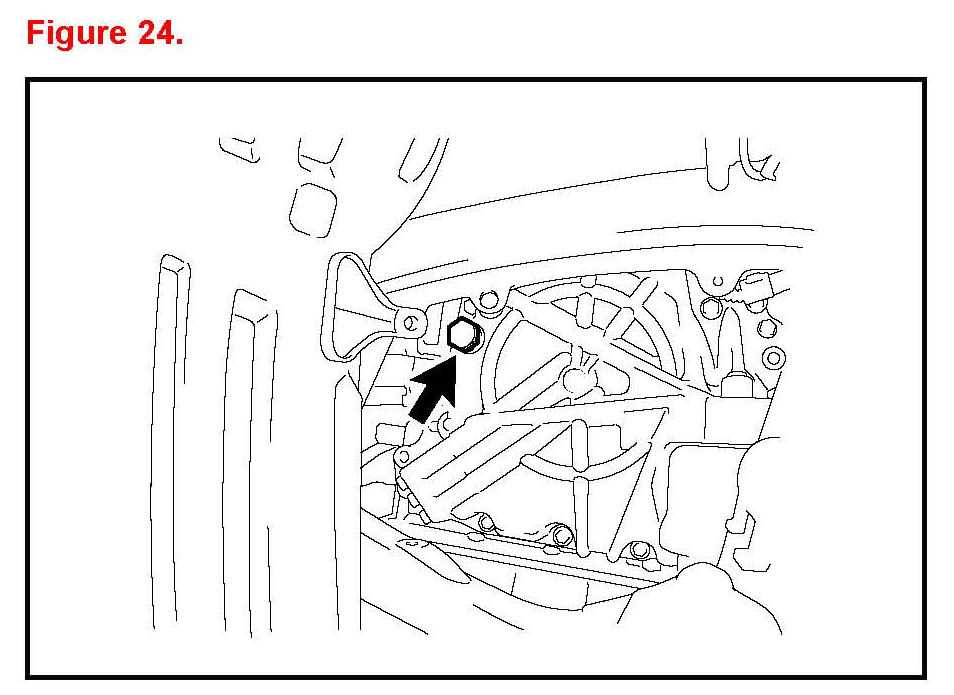 Figure 24.