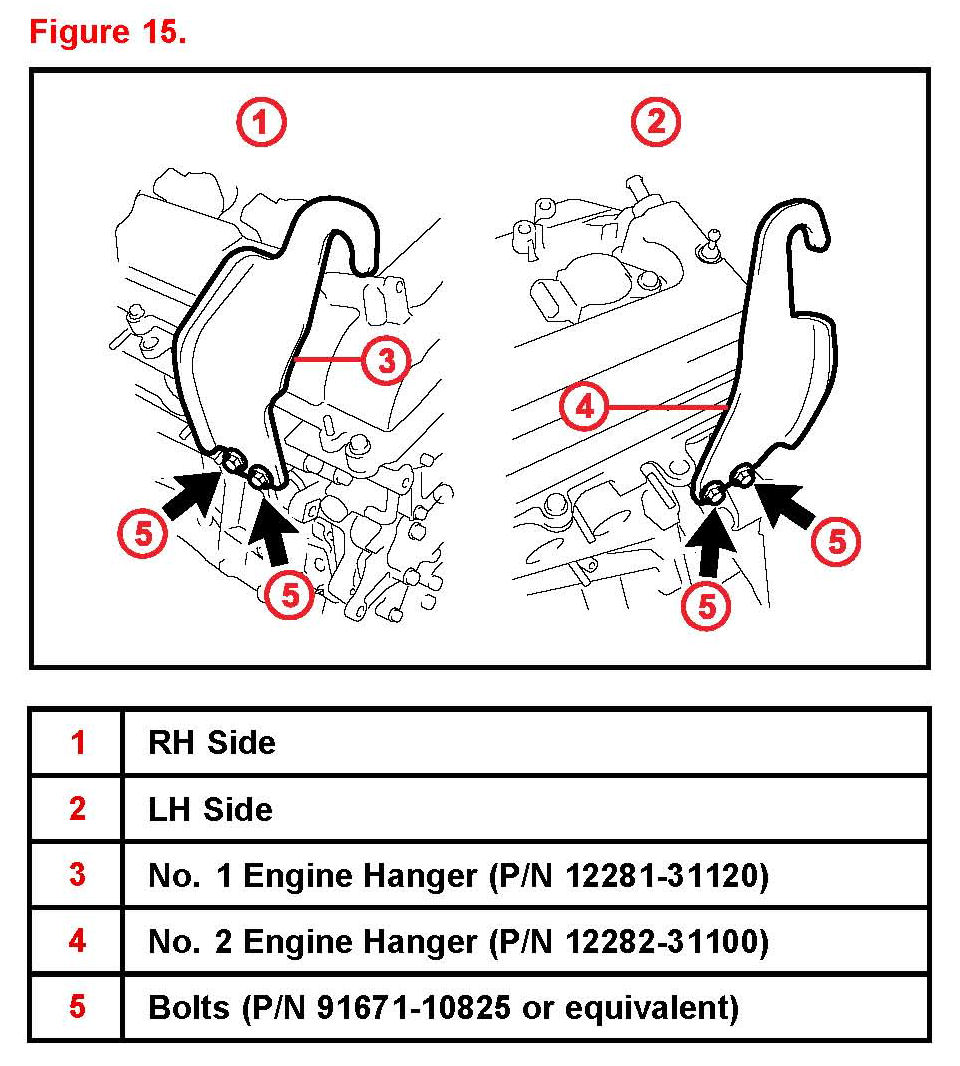 Figure 15.

1 2 3 4 5 5 5 5

| 1 | RH Side |
|---|---|
| 2 | LH Side |
| 3 | No. 1 Engine Hanger (P/N 12281-31120) |
| 4 | No. 2 Engine Hanger (P/N 12282-31100) |
| 5 | Bolts (P/N 91671-10825 or equivalent) |