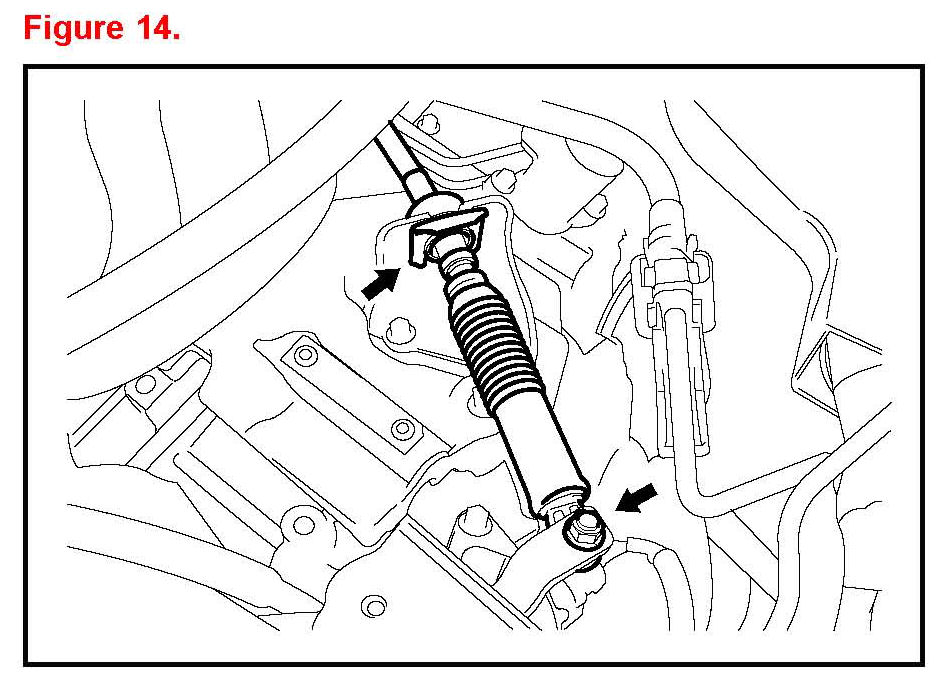 Figure 14.