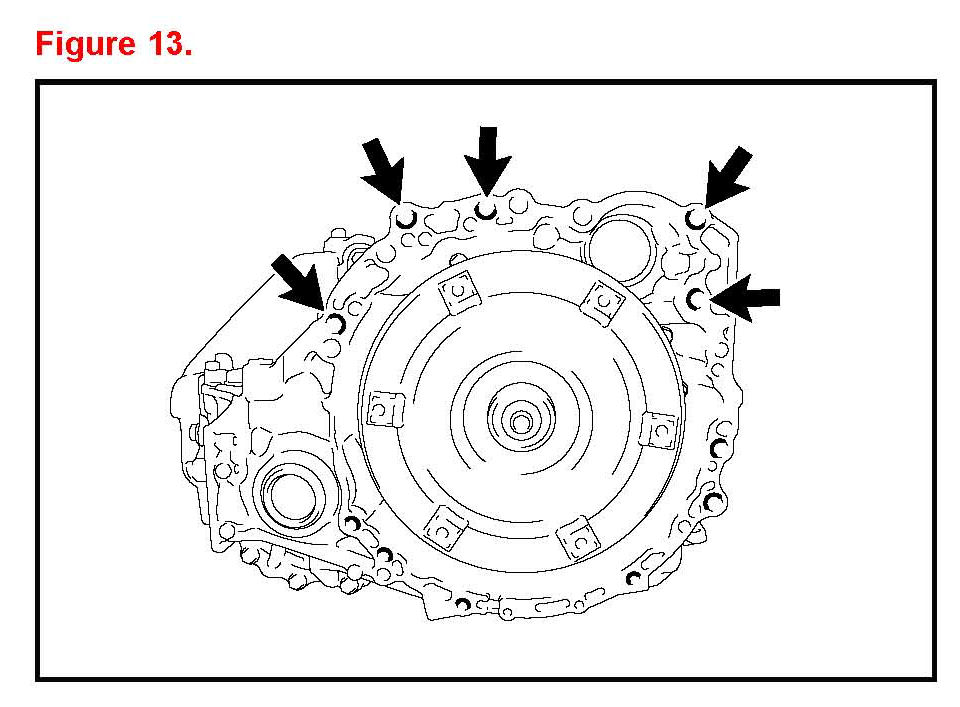 Figure 13.