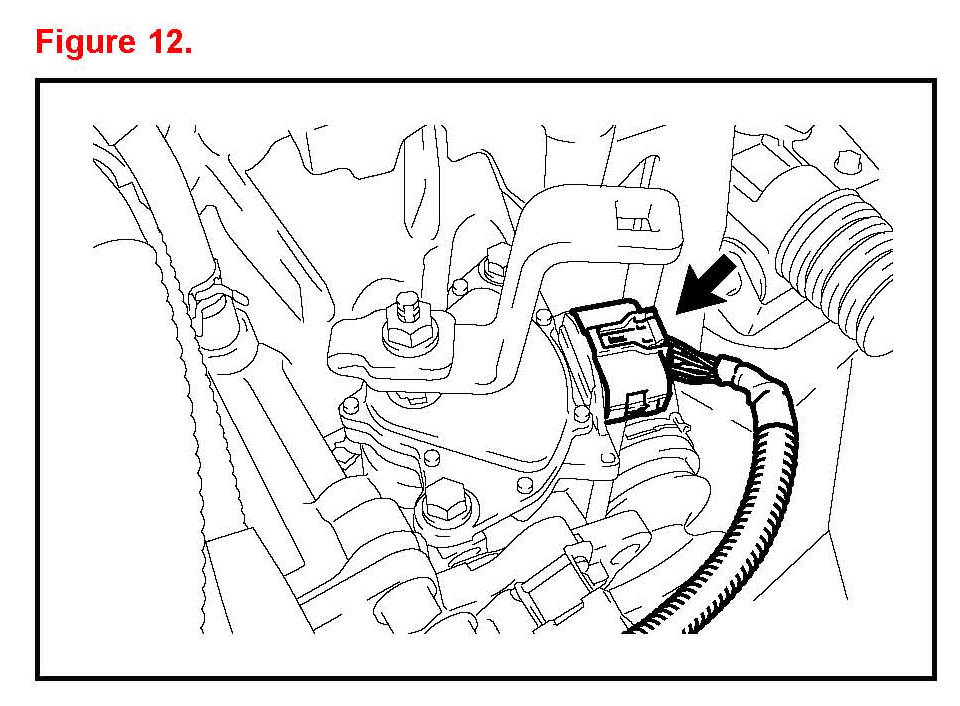 Figure 12.