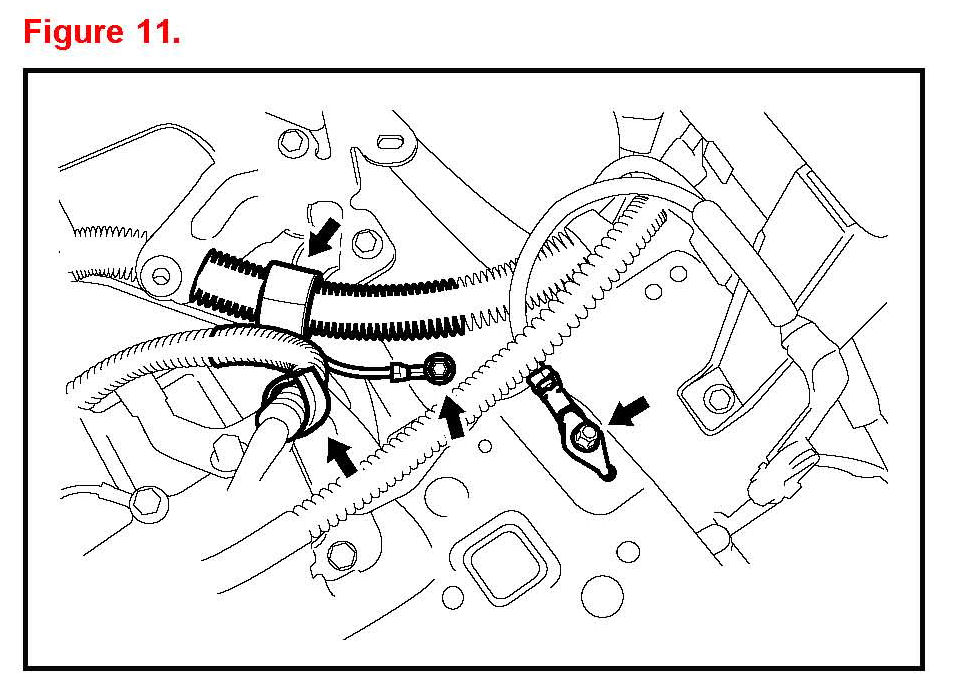 Figure 11.