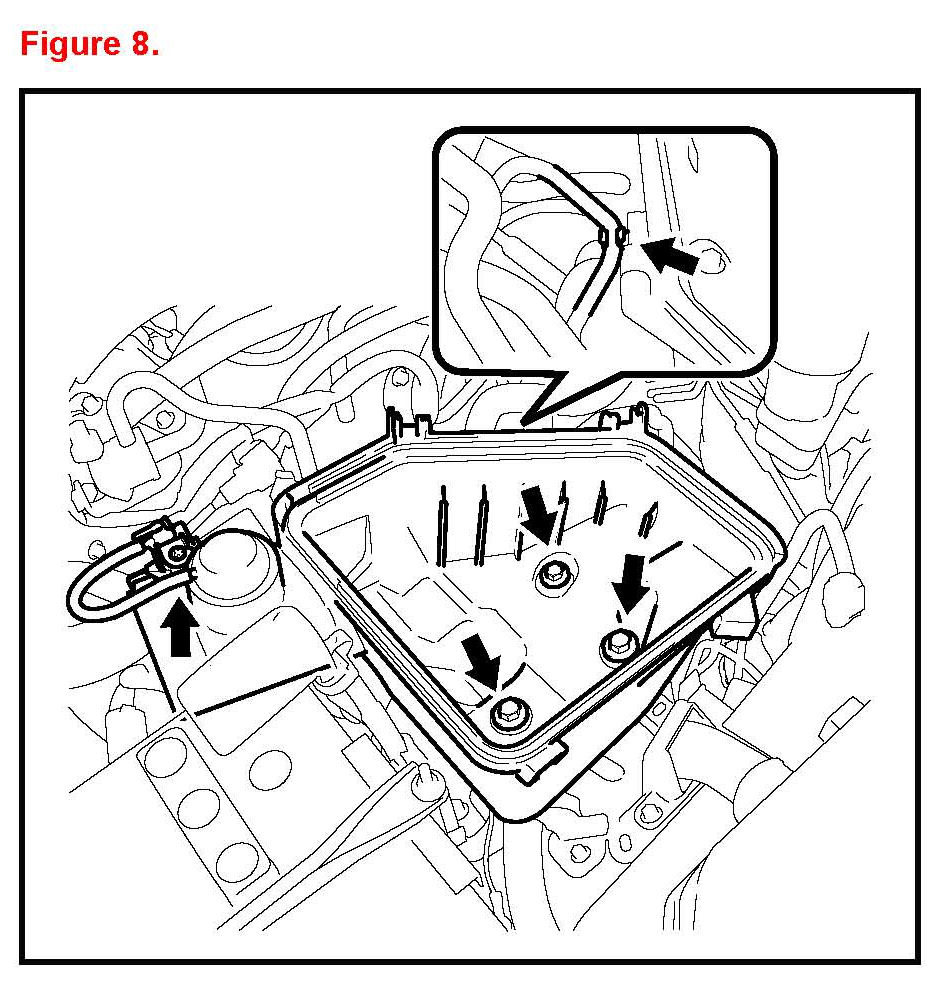 Figure 8.