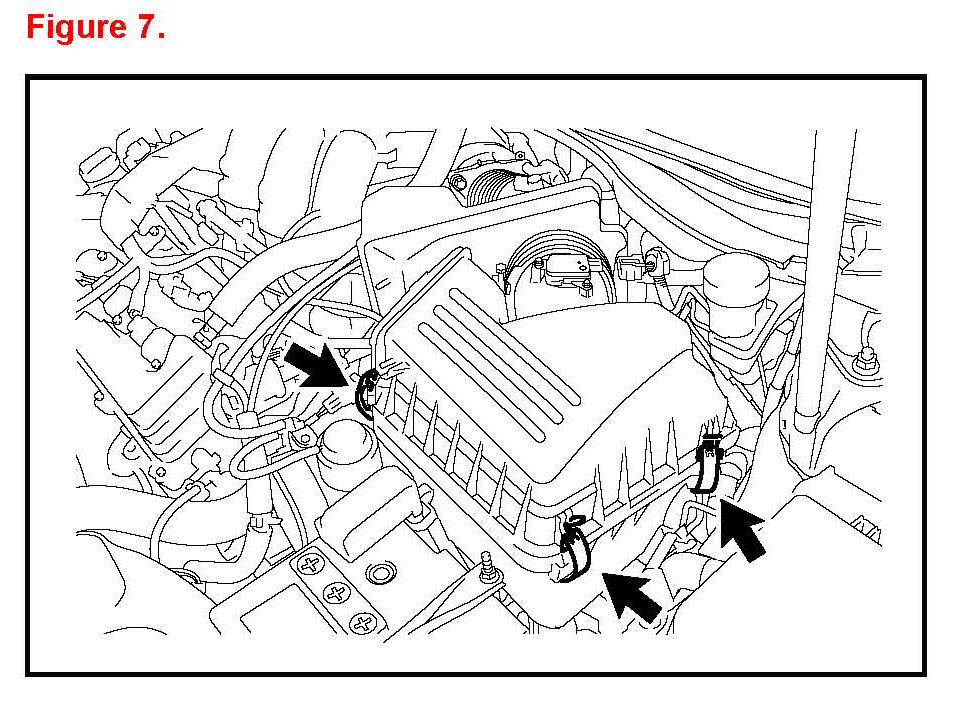 Figure 7.