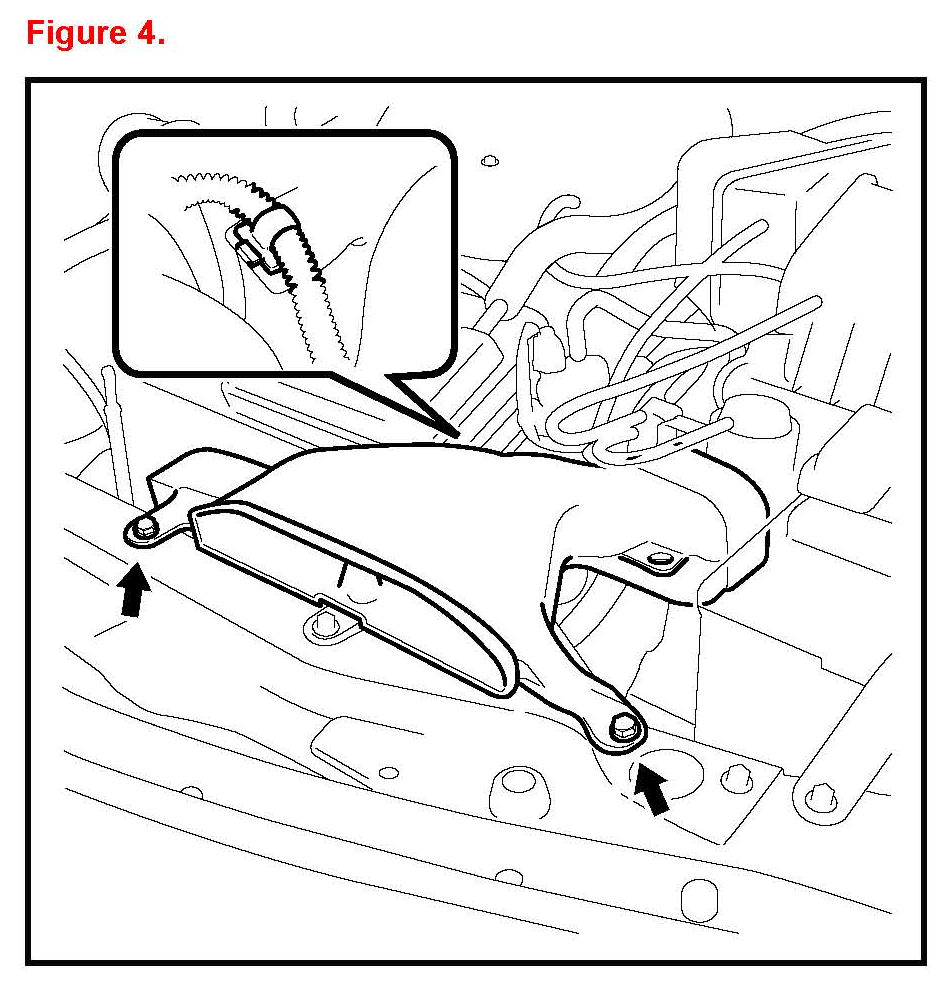 Figure 4.