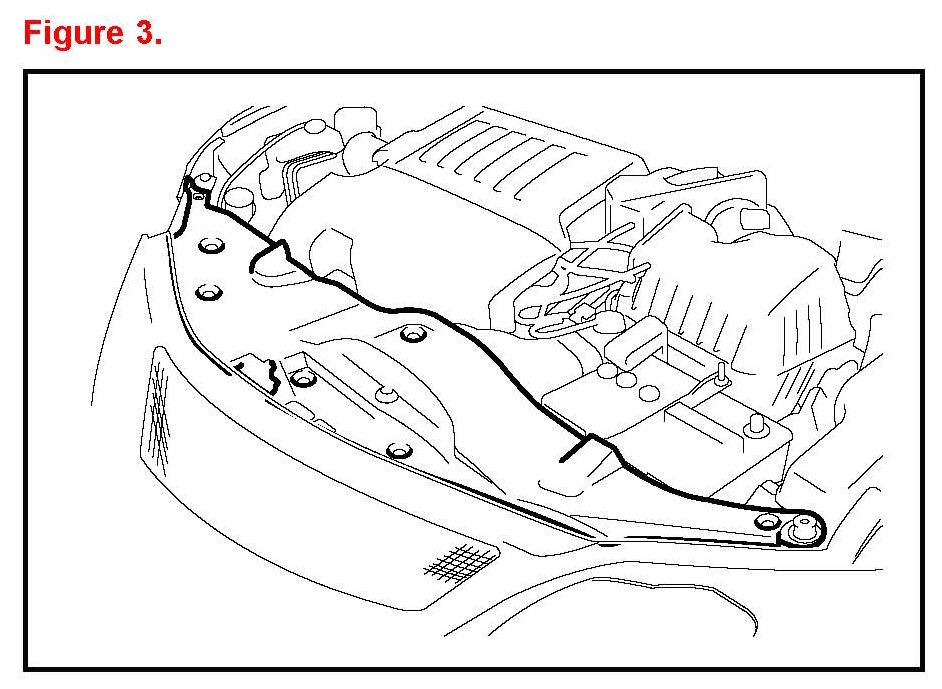 Figure 3.