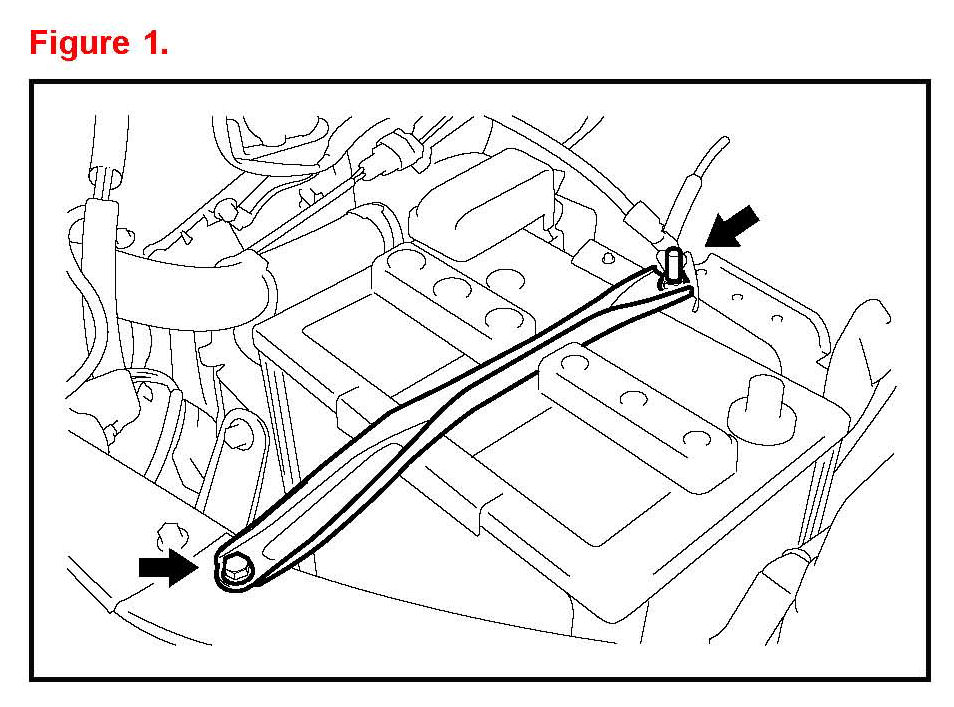 Figure 1.