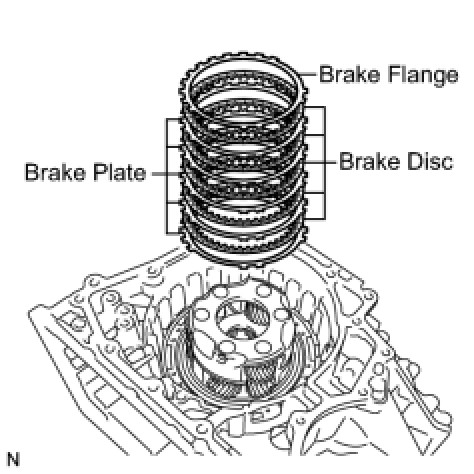 Brake Flange

Brake Disc

Brake Plate

N