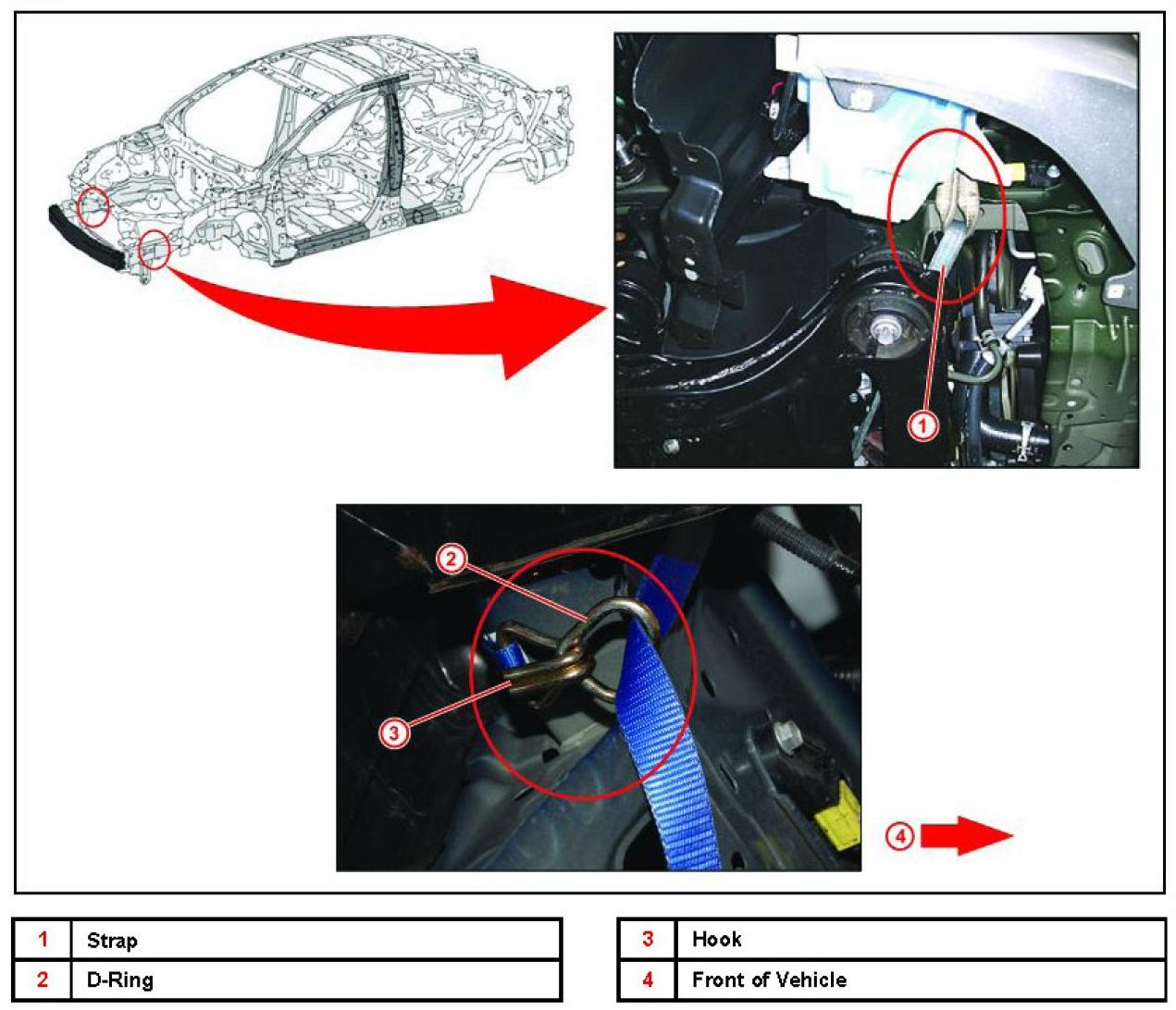 1

2

3

4

| 1 | Strap |
|---|---|
| 2 | D-Ring |

| 3 | Hook |
|---|---|
| 4 | Front of Vehicle |