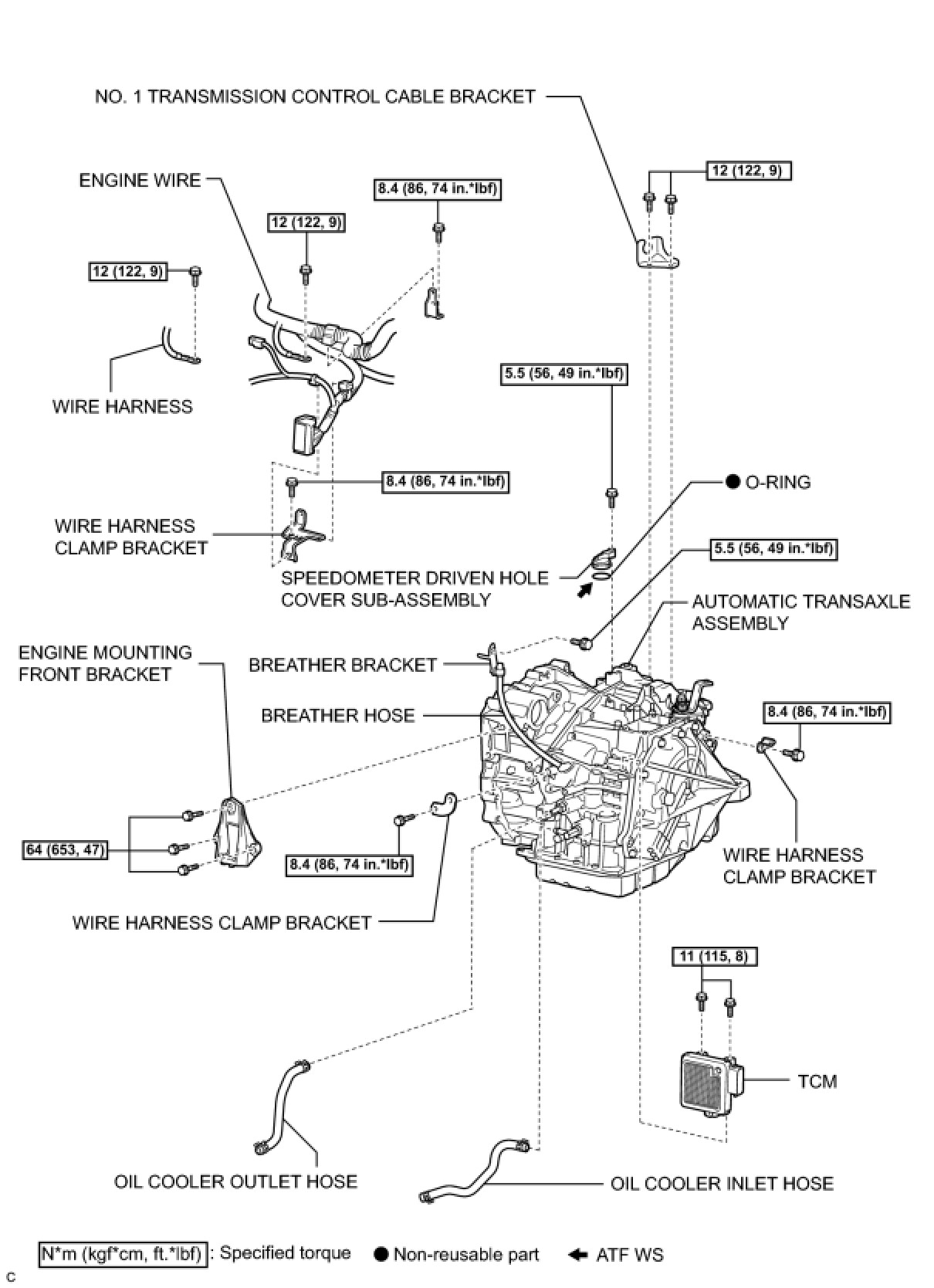 NO. 1 TRANSMISSION CONTROL CABLE BRACKET

12 (122, 9)

ENGINE WIRE

8.4 (86, 74 in.*lbf)

12 (122, 9)

12 (122, 9)

WIRE HARNESS

5.5 (56, 49 in.*lbf)

8.4 (86, 74 in.*lbf)

● O-RING

WIRE HARNESS CLAMP BRACKET

5.5 (56, 49 in.*lbf)

SPEEDOMETER DRIVEN HOLE COVER SUB-ASSEMBLY

AUTOMATIC TRANSAXLE ASSEMBLY

ENGINE MOUNTING FRONT BRACKET

BREATHER BRACKET

BREATHER HOSE

8.4 (86, 74 in.*lbf)

64 (653, 47)

8.4 (86, 74 in.*lbf)

WIRE HARNESS CLAMP BRACKET

WIRE HARNESS CLAMP BRACKET

11 (115, 8)

TCM

OIL COOLER OUTLET HOSE

OIL COOLER INLET HOSE

N*m (kgf*cm, ft.*lbf) : Specified torque ● Non-reusable part ← ATF WS

C