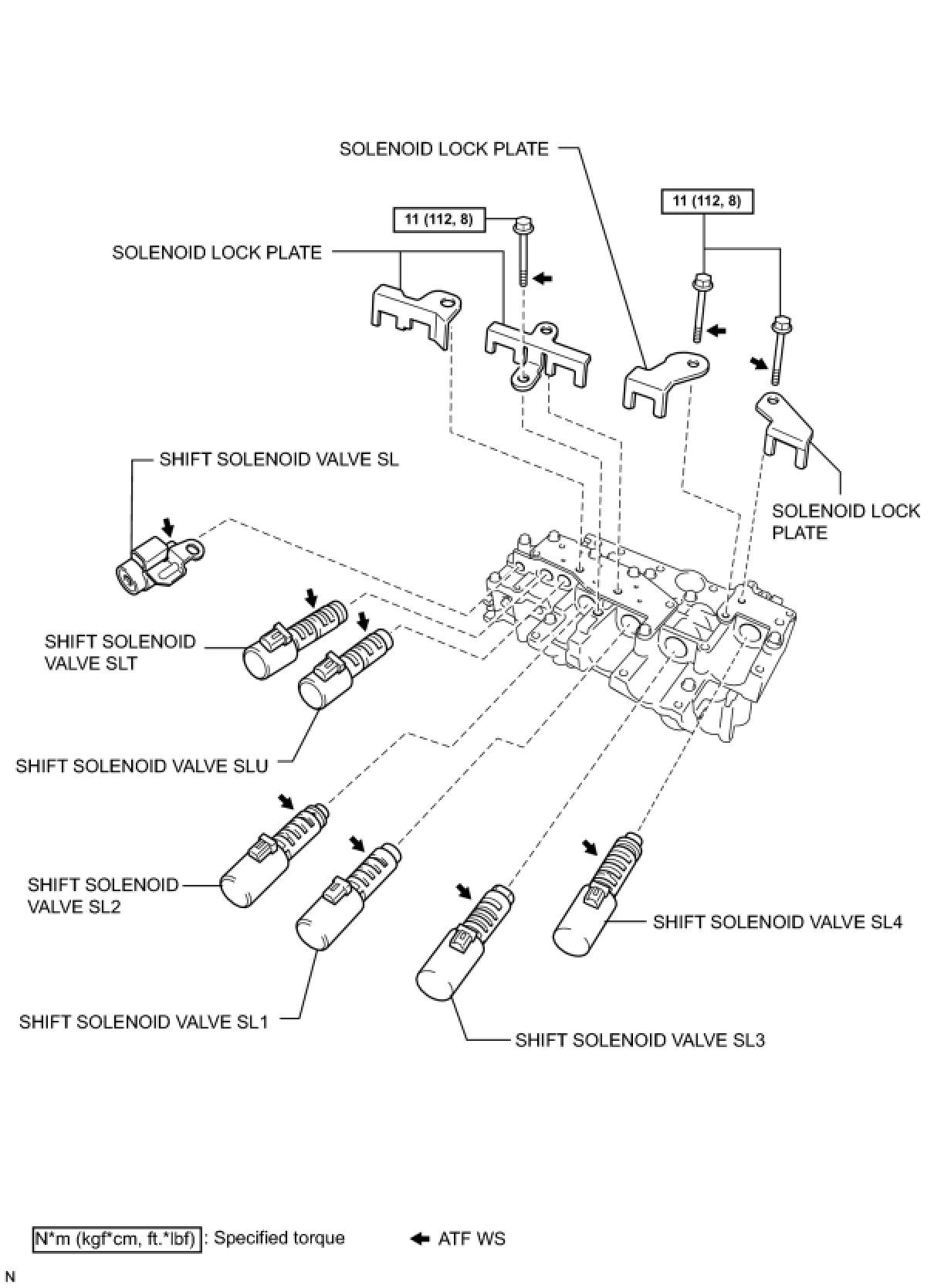 SOLENOID LOCK PLATE

11 (112, 8)

11 (112, 8)

SOLENOID LOCK PLATE

SHIFT SOLENOID VALVE SL

SOLENOID LOCK PLATE

SHIFT SOLENOID VALVE SLT

SHIFT SOLENOID VALVE SLU

SHIFT SOLENOID VALVE SL2

SHIFT SOLENOID VALVE SL4

SHIFT SOLENOID VALVE SL1

SHIFT SOLENOID VALVE SL3

N*m (kgf*cm, ft.*lbf) : Specified torque

ATF WS

N