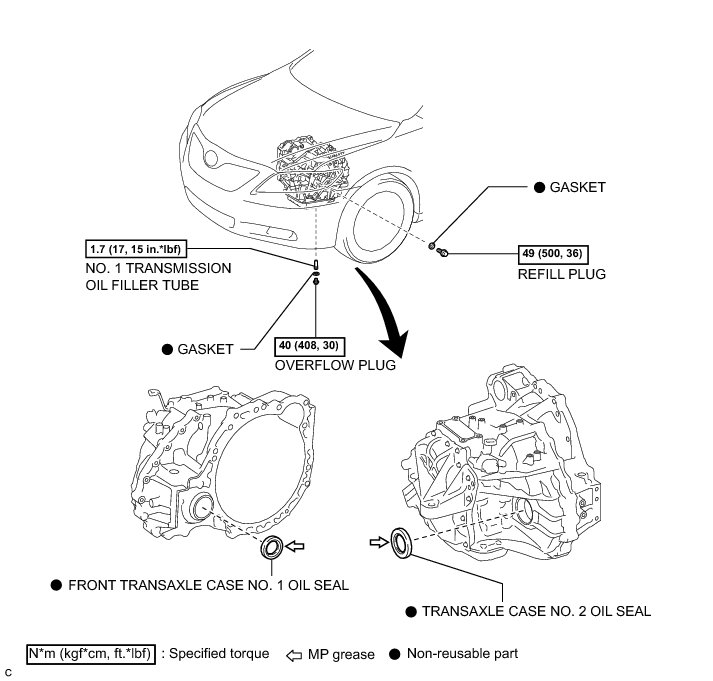 ● GASKET

1.7 (17, 15 in.*lbf)

NO. 1 TRANSMISSION OIL FILLER TUBE

49 (500, 36)

REFILL PLUG

● GASKET

40 (408, 30)

OVERFLOW PLUG

● FRONT TRANSAXLE CASE NO. 1 OIL SEAL

● TRANSAXLE CASE NO. 2 OIL SEAL

N*m (kgf*cm, ft.*lbf) : Specified torque ⇦ MP grease ● Non-reusable part

C