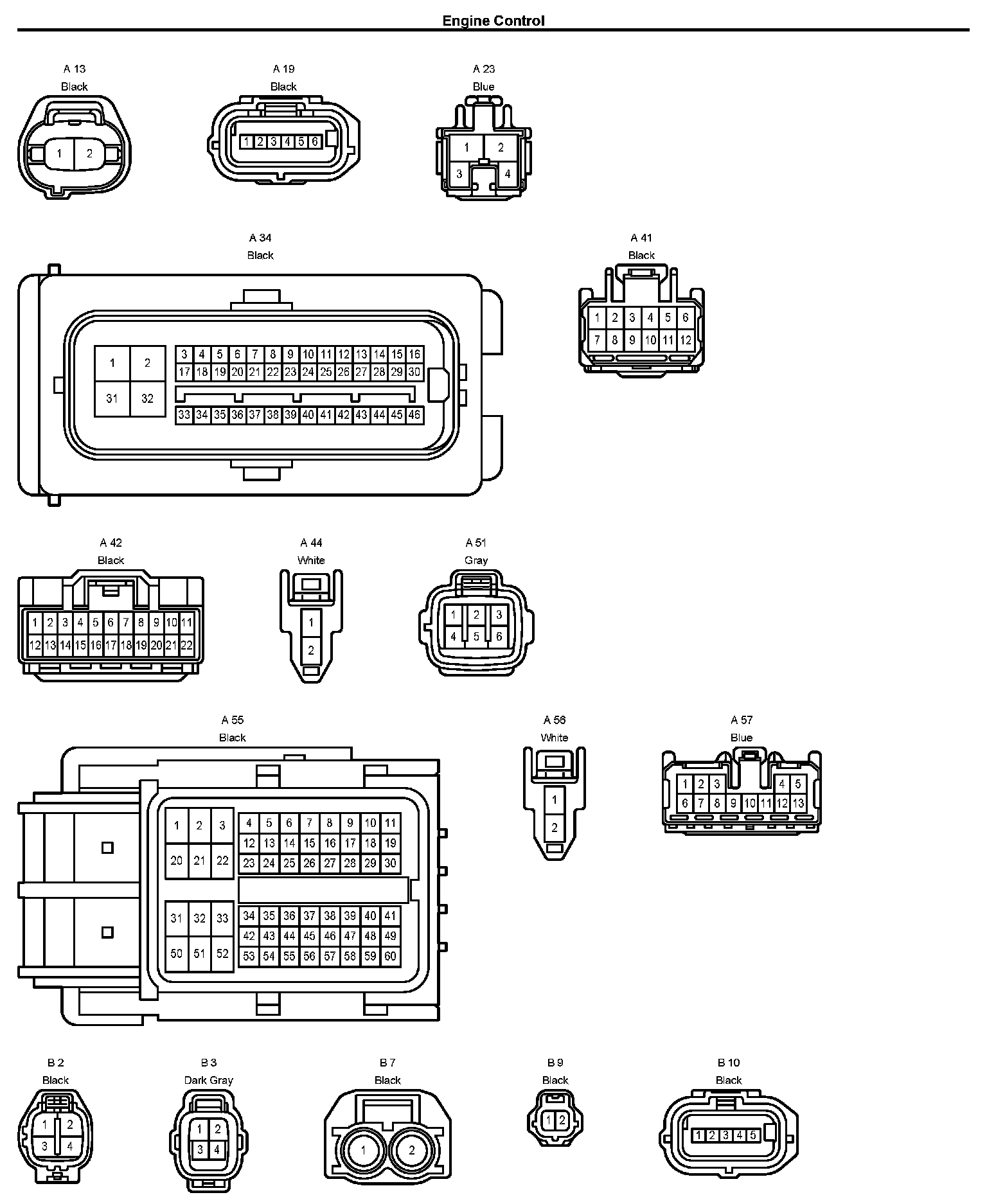 Engine Control

A 13
Black
1 2

A 19
Black
1 2 3 4 5 6

A 23
Blue
1 2
3 4

A 34
Black
1 2
31 32
3 4 5 6 7 8 9 10 11 12 13 14 15 16
17 18 19 20 21 22 23 24 25 26 27 28 29 30
33 34 35 36 37 38 39 40 41 42 43 44 45 46

A 41
Black
1 2 3 4 5 6
7 8 9 10 11 12

A 42
Black
1 2 3 4 5 6 7 8 9 10 11
12 13 14 15 16 17 18 19 20 21 22

A 44
White
1
2

A 51
Gray
1 2 3
4 5 6

A 55
Black
1 2 3
20 21 22
4 5 6 7 8 9 10 11
12 13 14 15 16 17 18 19
23 24 25 26 27 28 29 30
31 32 33
50 51 52
34 35 36 37 38 39 40 41
42 43 44 45 46 47 48 49
53 54 55 56 57 58 59 60

A 56
White
1
2

A 57
Blue
1 2 3 4 5
6 7 8 9 10 11 12 13

B 2
Black
1 2
3 4

B 3
Dark Gray
1 2
3 4

B 7
Black
1 2

B 9
Black
1 2

B 10
Black
1 2 3 4 5