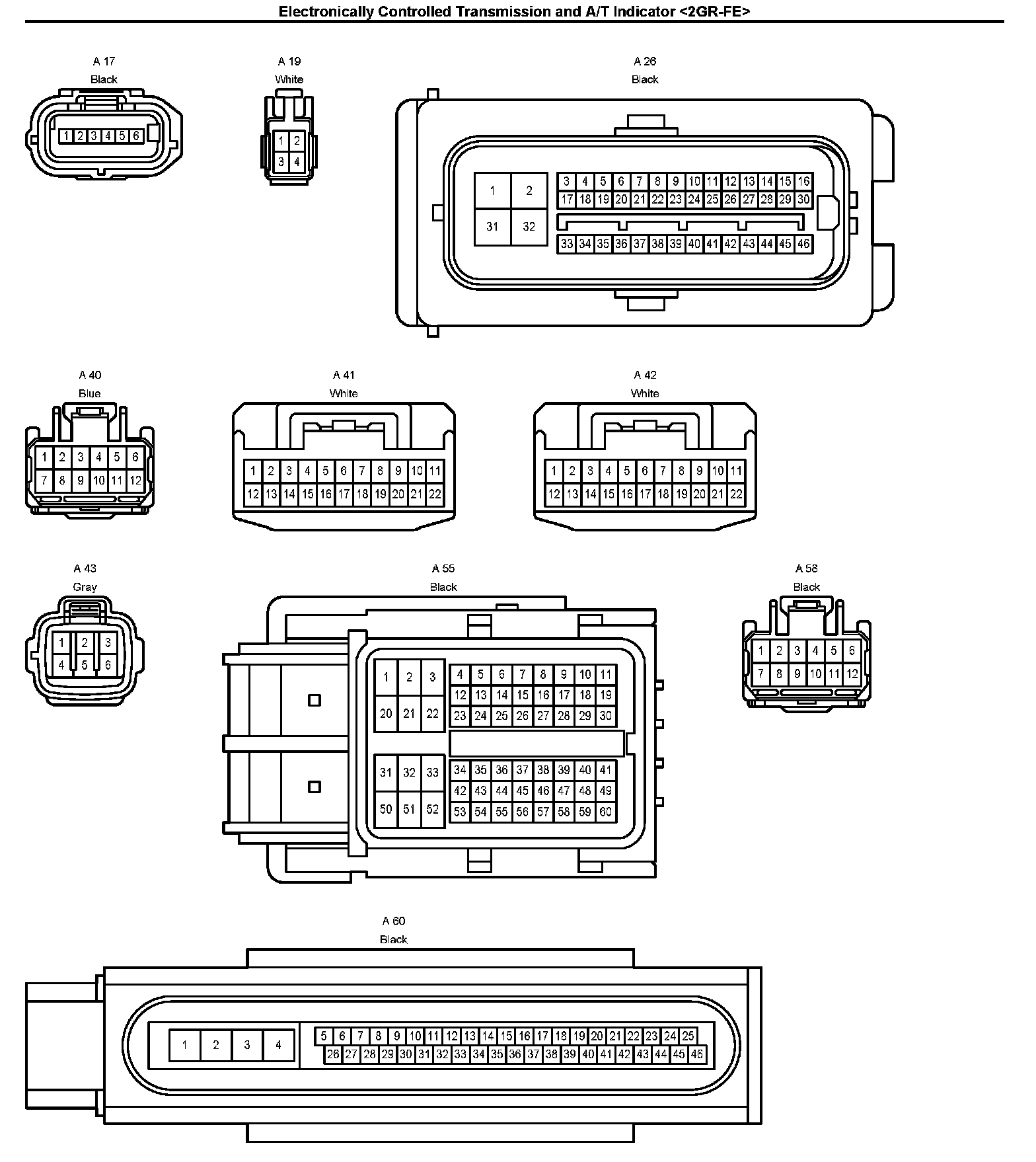 Electronically Controlled Transmission and A/T Indicator <2GR-FE>

A 17
Black
1 2 3 4 5 6

A 19
White
1 2
3 4

A 26
Black
1 2
31 32
3 4 5 6 7 8 9 10 11 12 13 14 15 16
17 18 19 20 21 22 23 24 25 26 27 28 29 30
33 34 35 36 37 38 39 40 41 42 43 44 45 46

A 40
Blue
1 2 3 4 5 6
7 8 9 10 11 12

A 41
White
1 2 3 4 5 6 7 8 9 10 11
12 13 14 15 16 17 18 19 20 21 22

A 42
White
1 2 3 4 5 6 7 8 9 10 11
12 13 14 15 16 17 18 19 20 21 22

A 43
Gray
1 2 3
4 5 6

A 55
Black
1 2 3
20 21 22
4 5 6 7 8 9 10 11
12 13 14 15 16 17 18 19
23 24 25 26 27 28 29 30
31 32 33
50 51 52
34 35 36 37 38 39 40 41
42 43 44 45 46 47 48 49
53 54 55 56 57 58 59 60

A 58
Black
1 2 3 4 5 6
7 8 9 10 11 12

A 60
Black
1 2 3 4
5 6 7 8 9 10 11 12 13 14 15 16 17 18 19 20 21 22 23 24 25
26 27 28 29 30 31 32 33 34 35 36 37 38 39 40 41 42 43 44 45 46