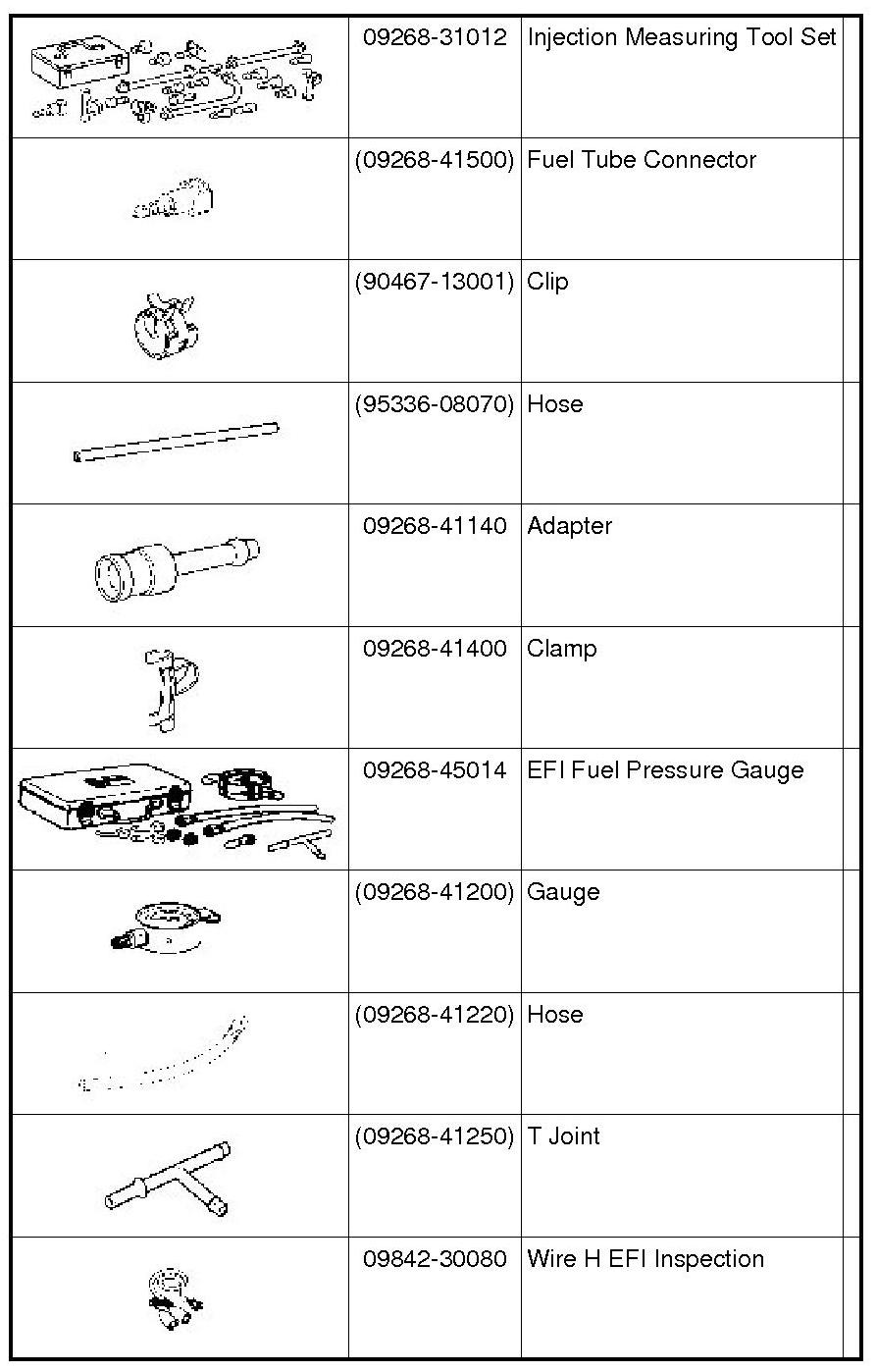 | | | | |
|---|---|---|---|
| | 09268-31012 | Injection Measuring Tool Set | |
| | (09268-41500) | Fuel Tube Connector | |
| | (90467-13001) | Clip | |
| | (95336-08070) | Hose | |
| | 09268-41140 | Adapter | |
| | 09268-41400 | Clamp | |
| | 09268-45014 | EFI Fuel Pressure Gauge | |
| | (09268-41200) | Gauge | |
| | (09268-41220) | Hose | |
| | (09268-41250) | T Joint | |
| | 09842-30080 | Wire H EFI Inspection | |