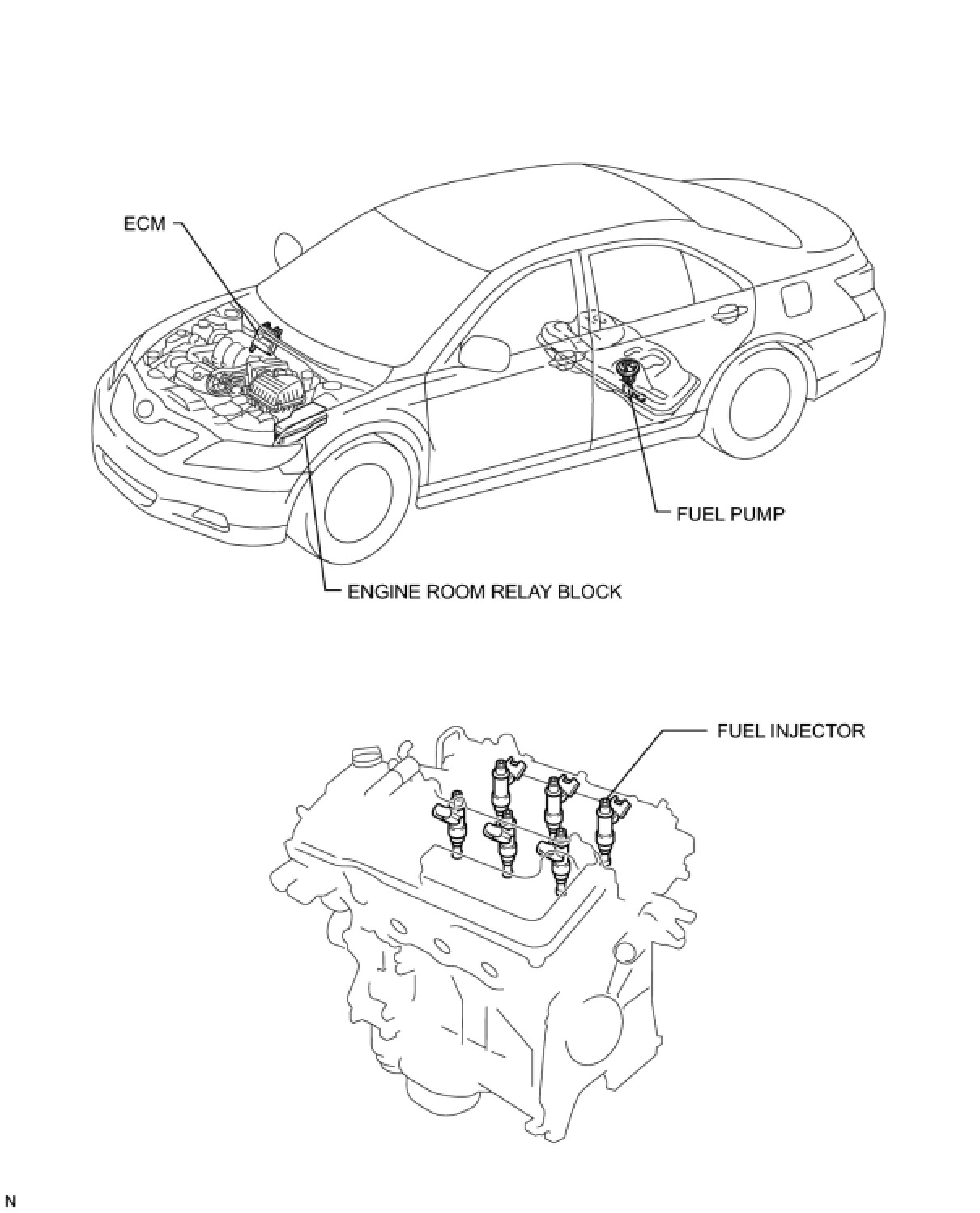 ECM

FUEL PUMP

ENGINE ROOM RELAY BLOCK

FUEL INJECTOR

N