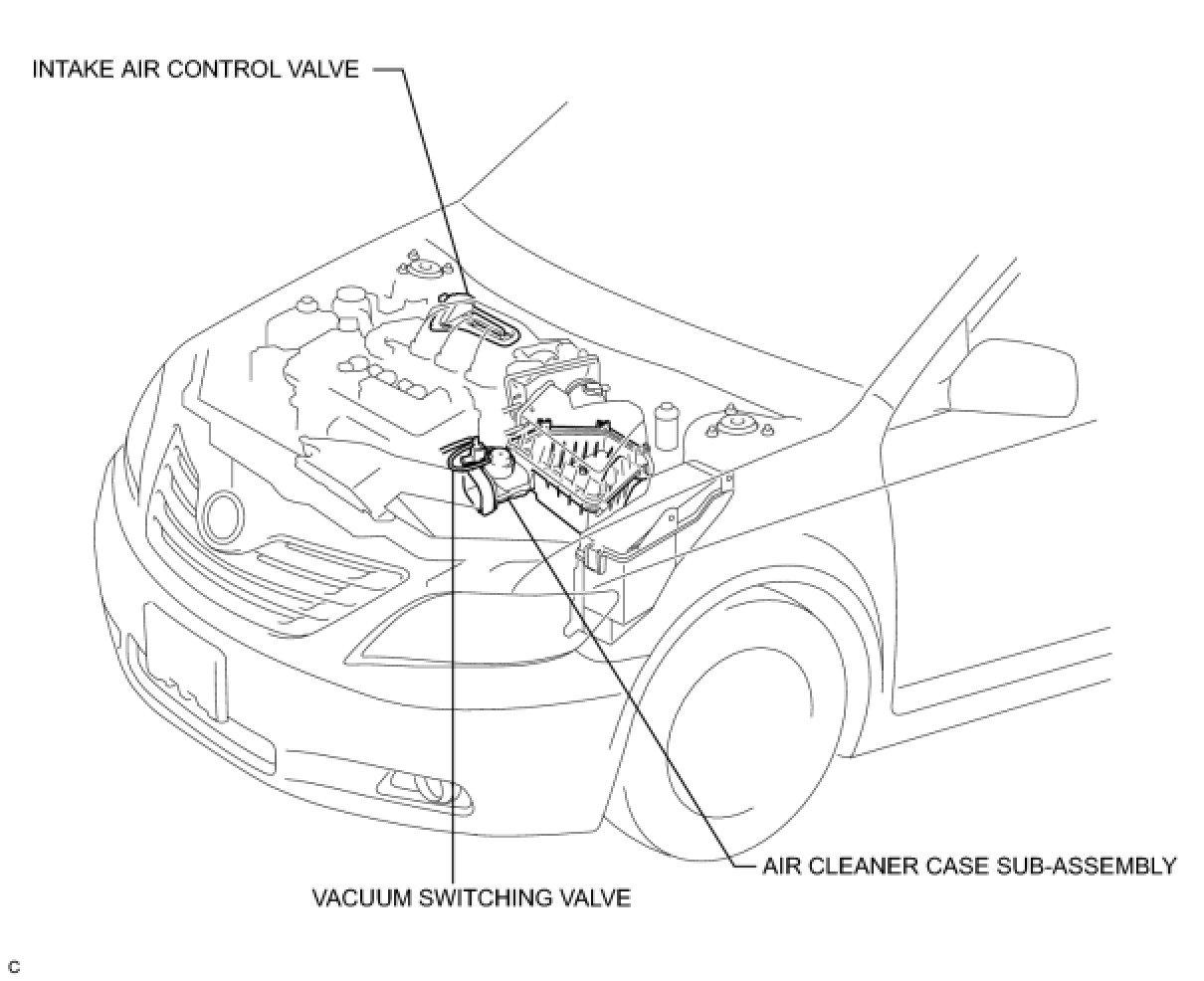 INTAKE AIR CONTROL VALVE

AIR CLEANER CASE SUB-ASSEMBLY

VACUUM SWITCHING VALVE

C