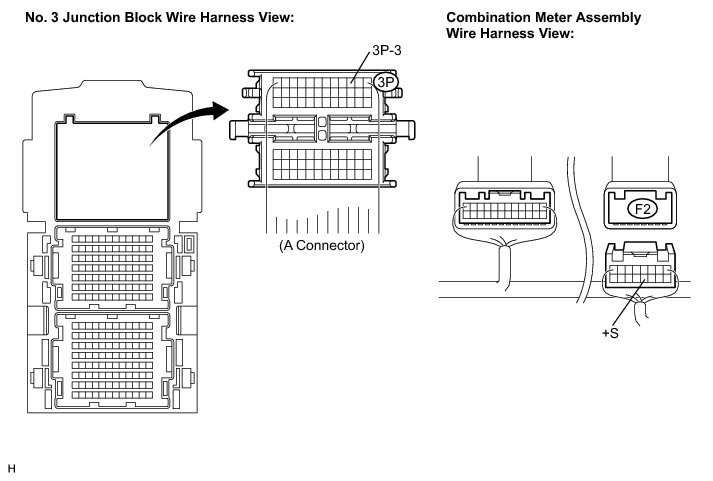 No. 3 Junction Block Wire Harness View:

3P-3

3P

(A Connector)

Combination Meter Assembly Wire Harness View:

F2

+S

H