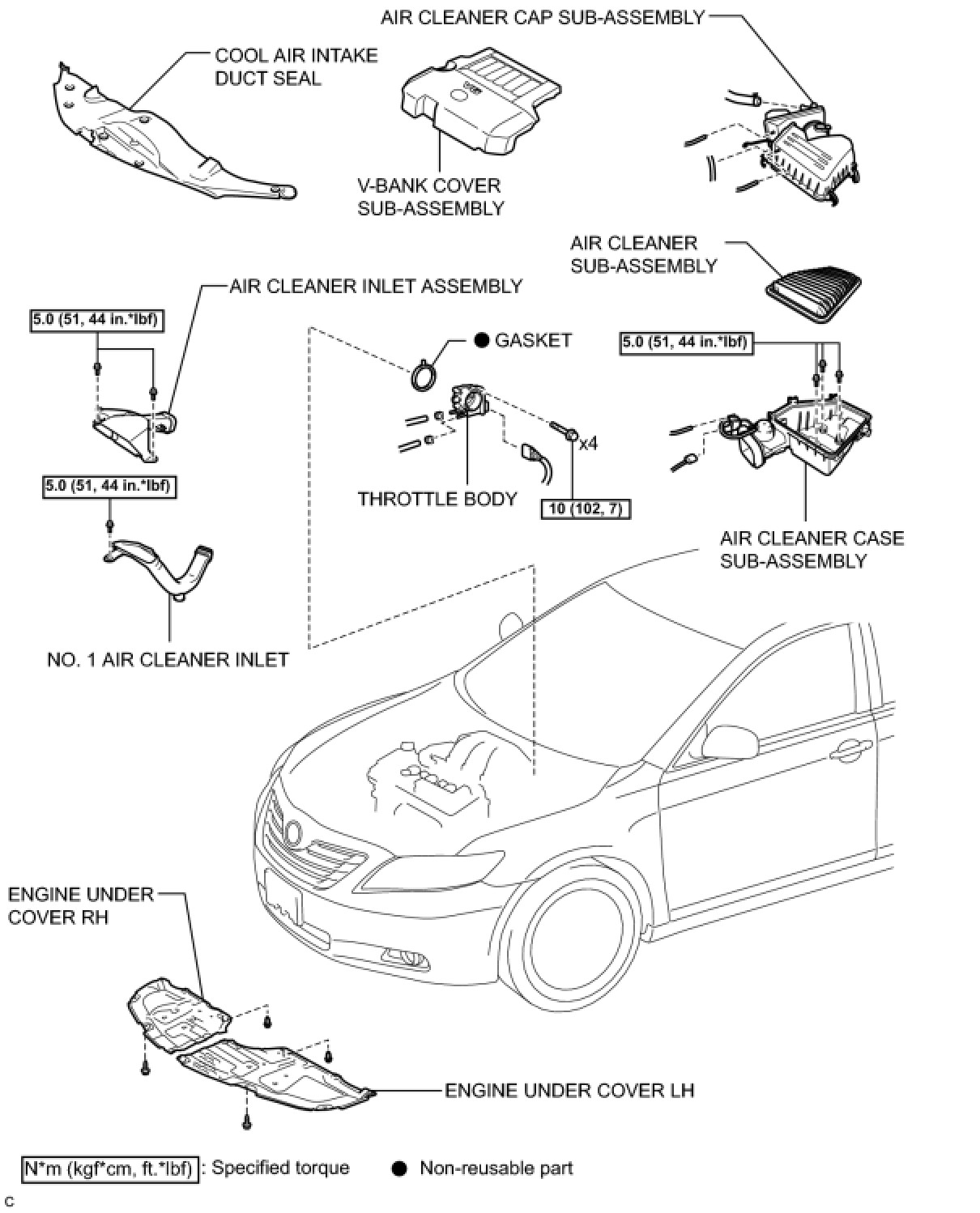 AIR CLEANER CAP SUB-ASSEMBLY

COOL AIR INTAKE DUCT SEAL

V-BANK COVER SUB-ASSEMBLY

AIR CLEANER SUB-ASSEMBLY

AIR CLEANER INLET ASSEMBLY

5.0 (51, 44 in.*lbf)

● GASKET

5.0 (51, 44 in.*lbf)

x4

THROTTLE BODY

10 (102, 7)

5.0 (51, 44 in.*lbf)

AIR CLEANER CASE SUB-ASSEMBLY

NO. 1 AIR CLEANER INLET

ENGINE UNDER COVER RH

ENGINE UNDER COVER LH

N*m (kgf*cm, ft.*lbf) : Specified torque

● Non-reusable part

C