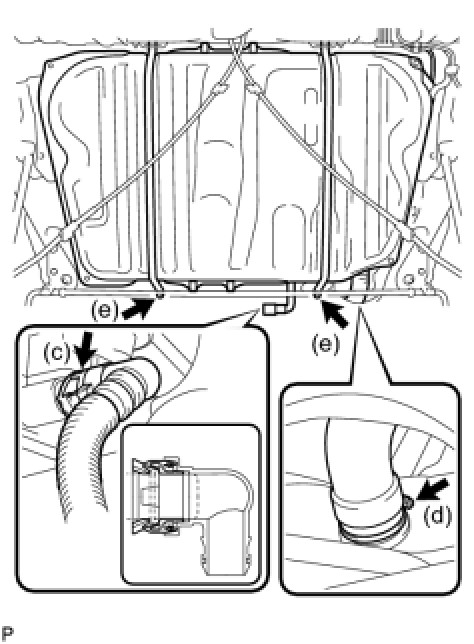 (e)
(e)
(c)
(d)
P