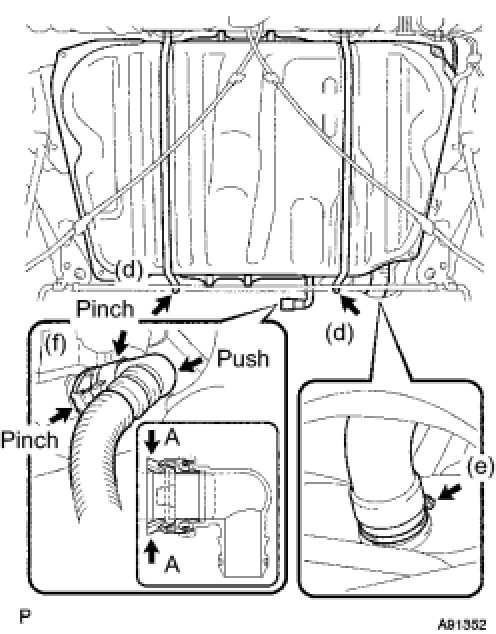 (d)
Pinch
(d)
(f)
Push
Pinch
A
A
(e)
P
A81352