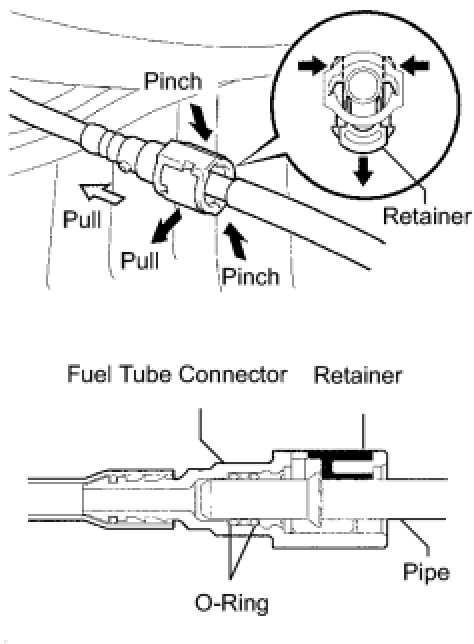 Pinch
Retainer
Pull
Pull
Pinch

Fuel Tube Connector
Retainer
Pipe
O-Ring