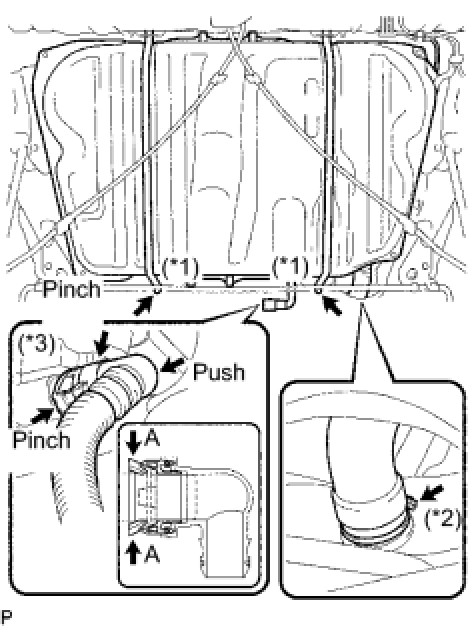 (*1)
(*1)
Pinch
(*3)
Push
Pinch
A
A
(*2)
P