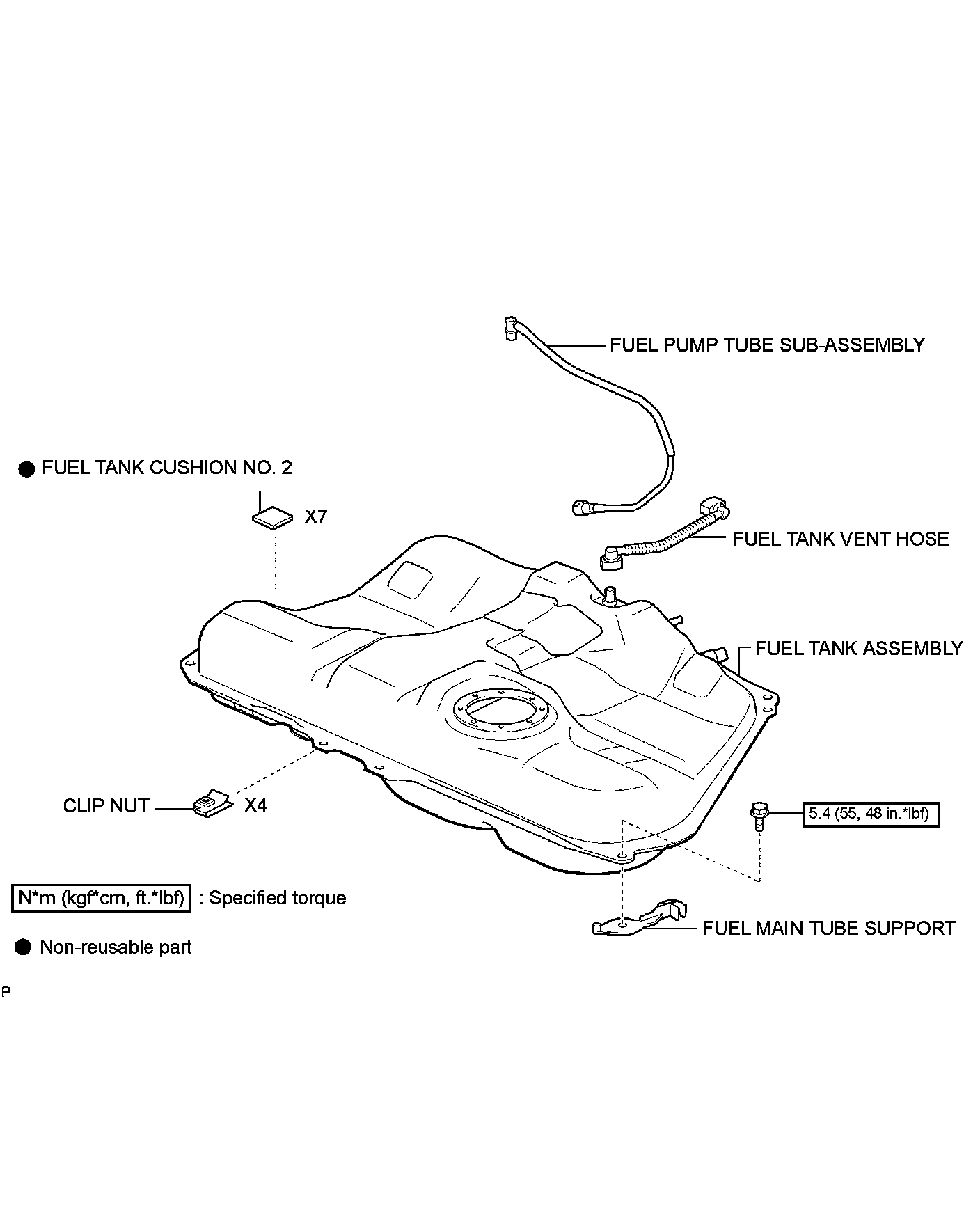 FUEL PUMP TUBE SUB-ASSEMBLY

● FUEL TANK CUSHION NO. 2

X7

FUEL TANK VENT HOSE

FUEL TANK ASSEMBLY

CLIP NUT

X4

5.4 (55, 48 in.*lbf)

N*m (kgf*cm, ft.*lbf) : Specified torque

FUEL MAIN TUBE SUPPORT

● Non-reusable part

P