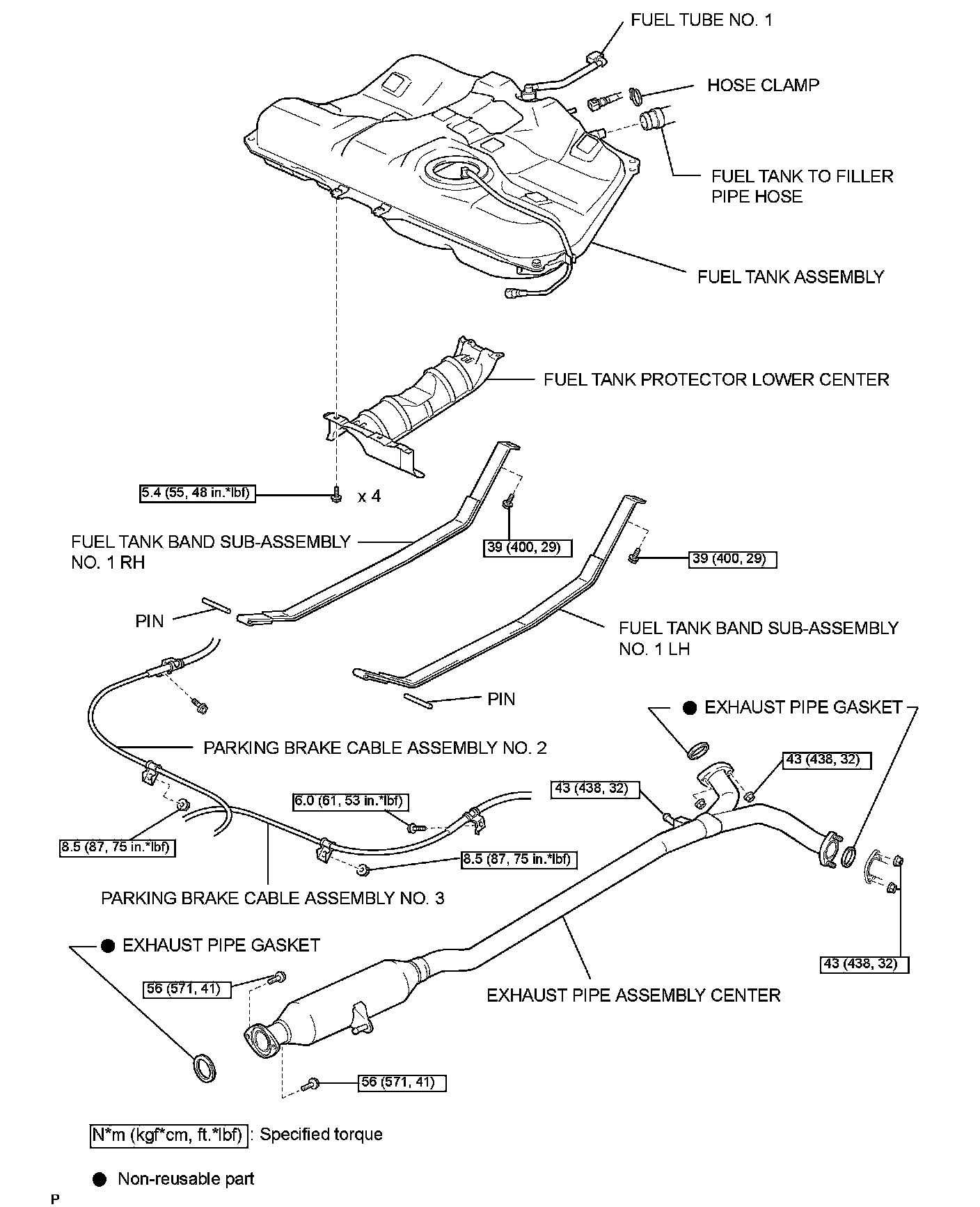 FUEL TUBE NO. 1

HOSE CLAMP

FUEL TANK TO FILLER PIPE HOSE

FUEL TANK ASSEMBLY

FUEL TANK PROTECTOR LOWER CENTER

5.4 (55, 48 in.*lbf)

x 4

FUEL TANK BAND SUB-ASSEMBLY NO. 1 RH

39 (400, 29)

39 (400, 29)

PIN

FUEL TANK BAND SUB-ASSEMBLY NO. 1 LH

PIN

● EXHAUST PIPE GASKET

PARKING BRAKE CABLE ASSEMBLY NO. 2

43 (438, 32)

43 (438, 32)

6.0 (61, 53 in.*lbf)

8.5 (87, 75 in.*lbf)

8.5 (87, 75 in.*lbf)

PARKING BRAKE CABLE ASSEMBLY NO. 3

● EXHAUST PIPE GASKET

43 (438, 32)

56 (571, 41)

EXHAUST PIPE ASSEMBLY CENTER

56 (571, 41)

N*m (kgf*cm, ft.*lbf) : Specified torque

● Non-reusable part

P