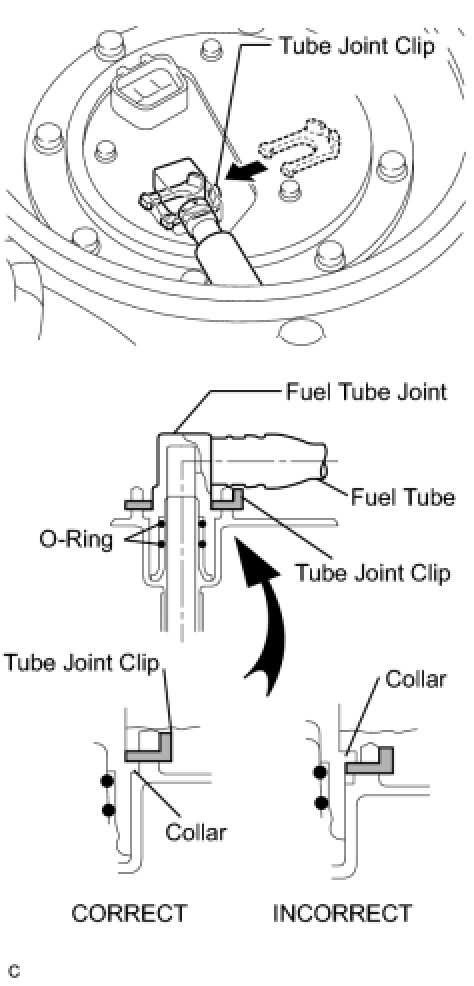 Tube Joint Clip

Fuel Tube Joint

Fuel Tube

O-Ring

Tube Joint Clip

Tube Joint Clip

Collar

Collar

CORRECT

INCORRECT

C