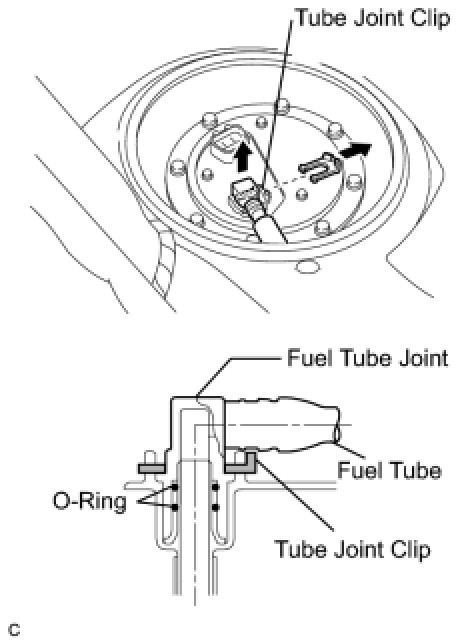 Tube Joint Clip

Fuel Tube Joint

Fuel Tube

O-Ring

Tube Joint Clip

C