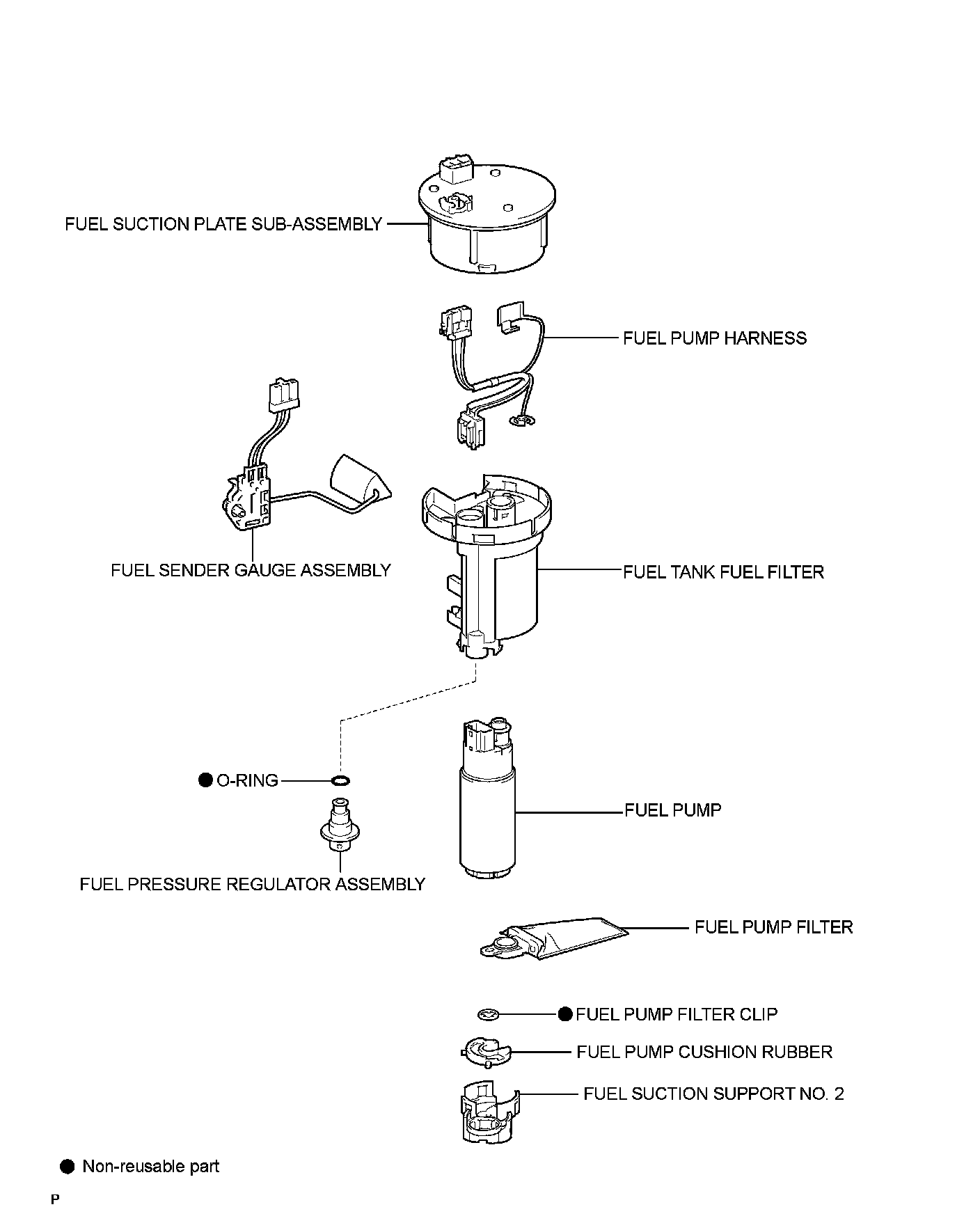 FUEL SUCTION PLATE SUB-ASSEMBLY

FUEL PUMP HARNESS

FUEL SENDER GAUGE ASSEMBLY

FUEL TANK FUEL FILTER

● O-RING

FUEL PUMP

FUEL PRESSURE REGULATOR ASSEMBLY

FUEL PUMP FILTER

● FUEL PUMP FILTER CLIP

FUEL PUMP CUSHION RUBBER

FUEL SUCTION SUPPORT NO. 2

● Non-reusable part

P