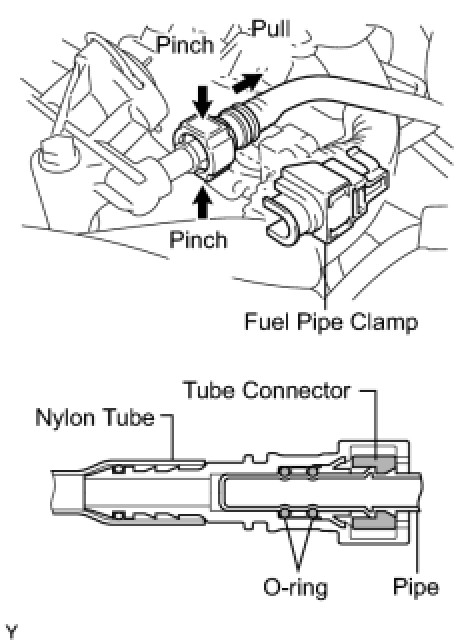 Pinch
Pull
Pinch
Fuel Pipe Clamp

Tube Connector
Nylon Tube
O-ring
Pipe

Y